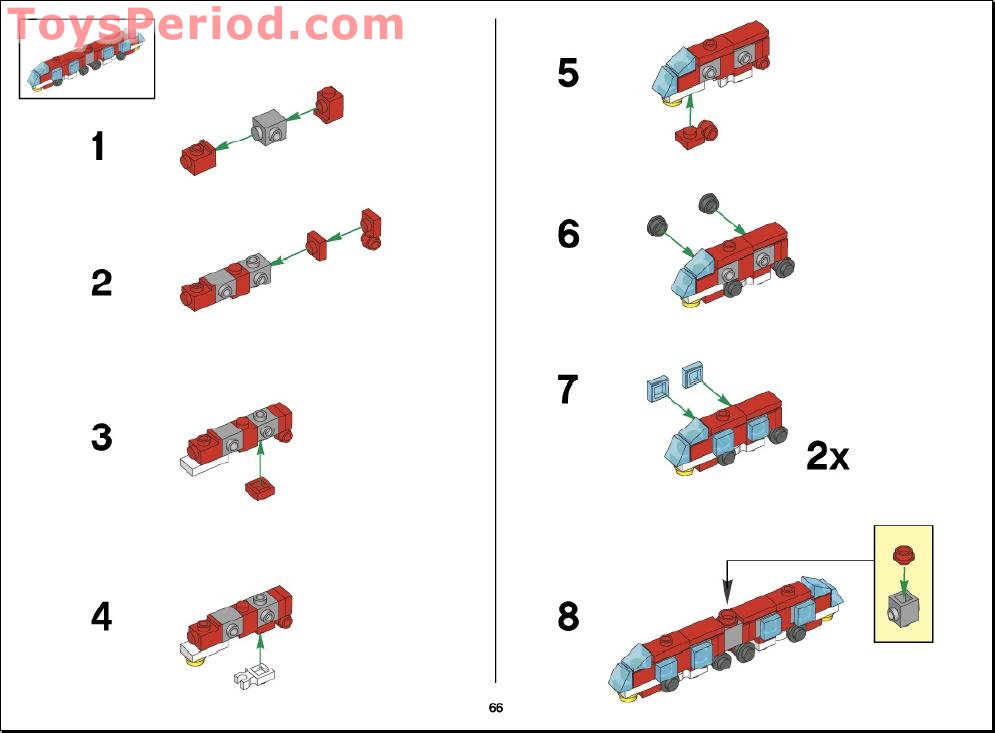 ToysPeriod.com

1

2

3

4

5

6

7

2x

8

66