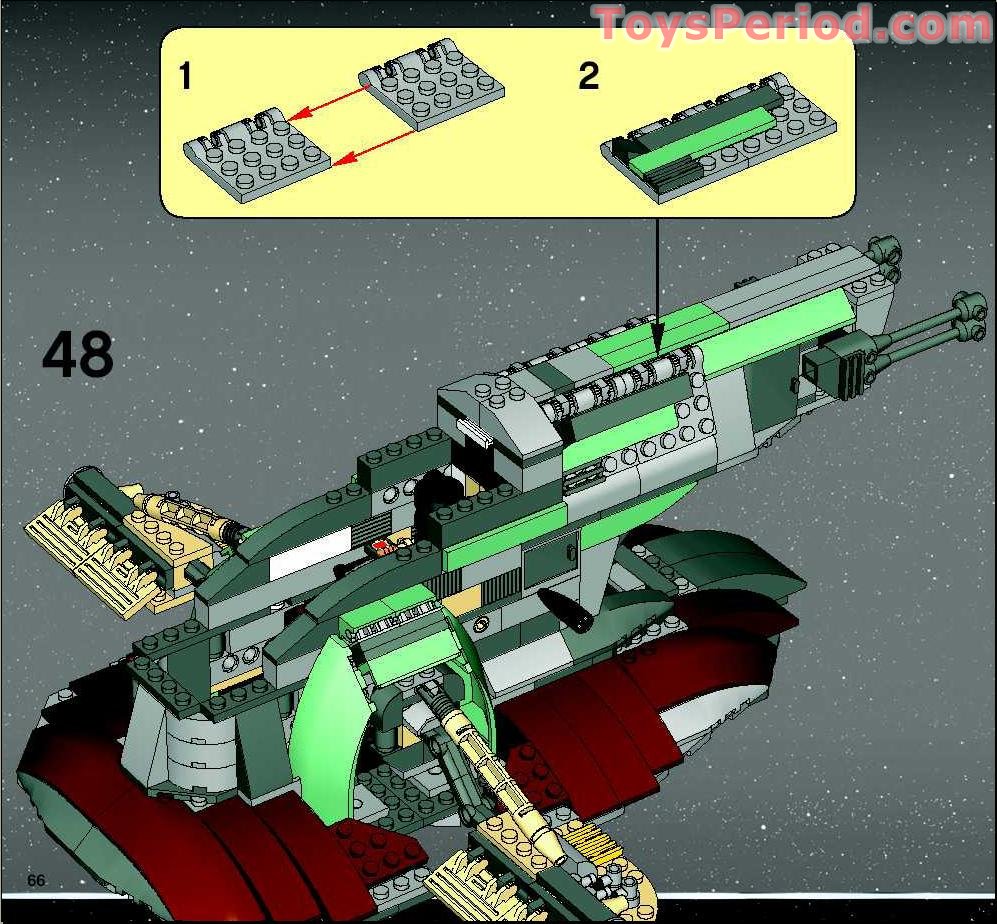 ToysPeriod.com

1

2

48

66