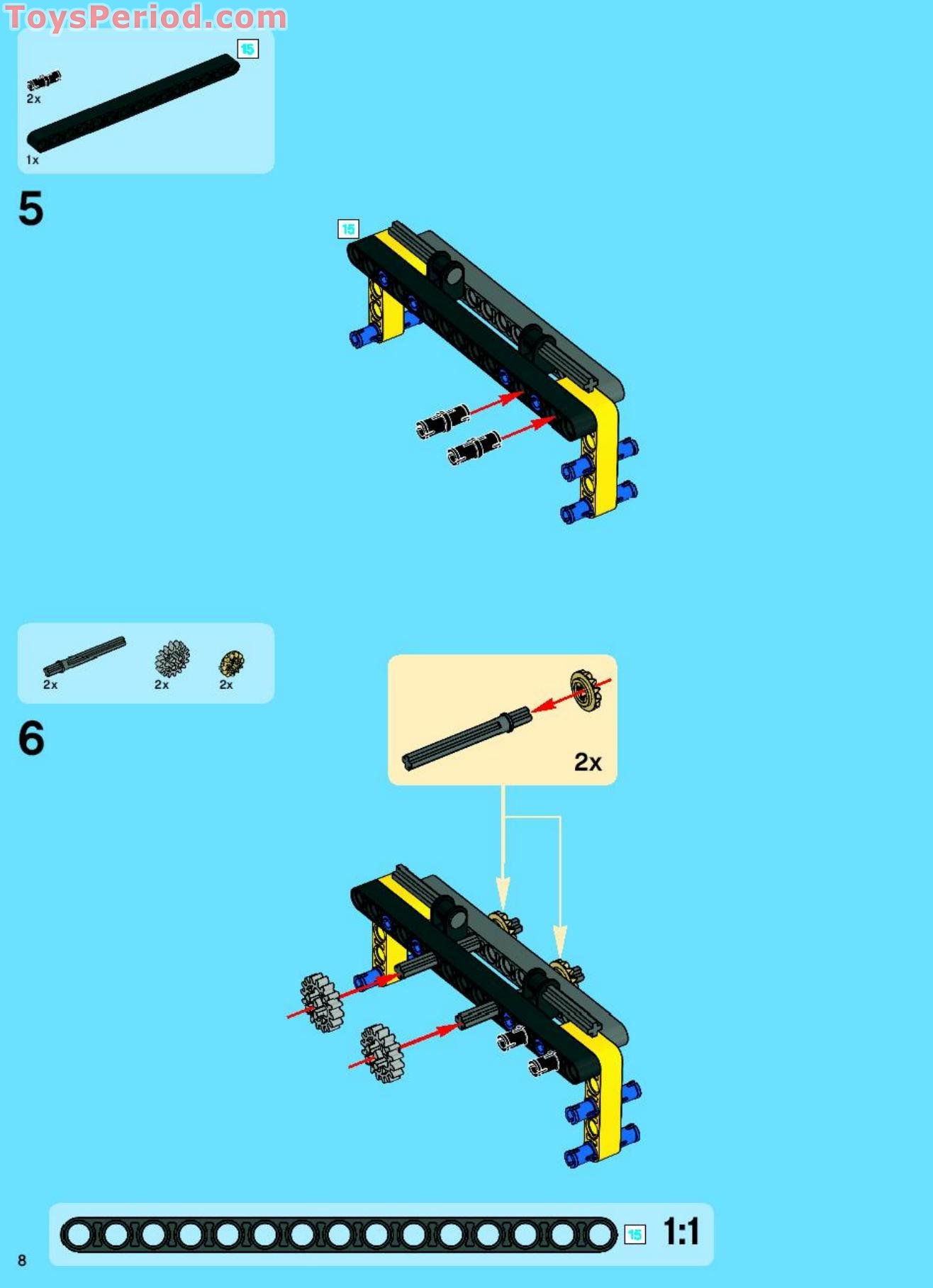 ToysPeriod.com

15

2x

1x

5

15

2x

2x

2x

6

2x

15

1:1

8