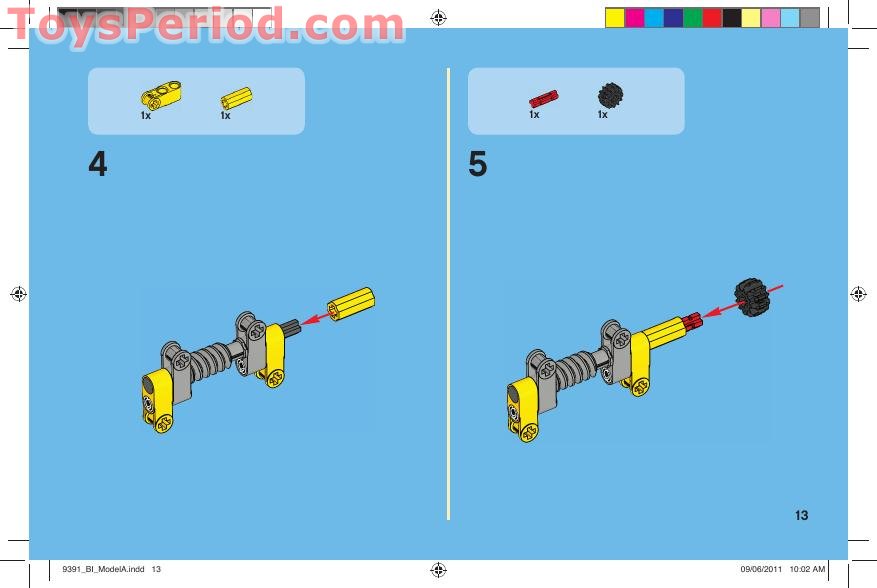 ToysPeriod.com

1x 1x

4

1x 1x

5

13

9391_BI_ModelA.indd 13

09/06/2011 10:02 AM