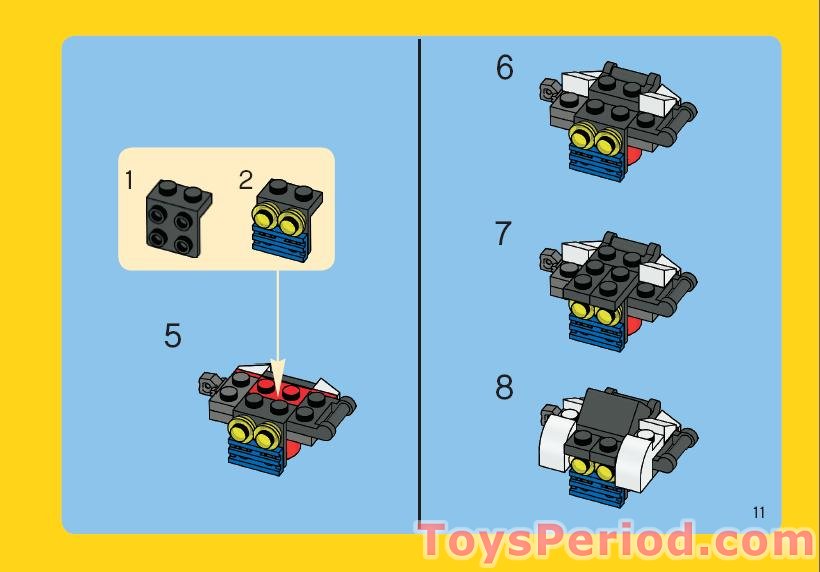 1
2
5
6
7
8
11
ToysPeriod.com