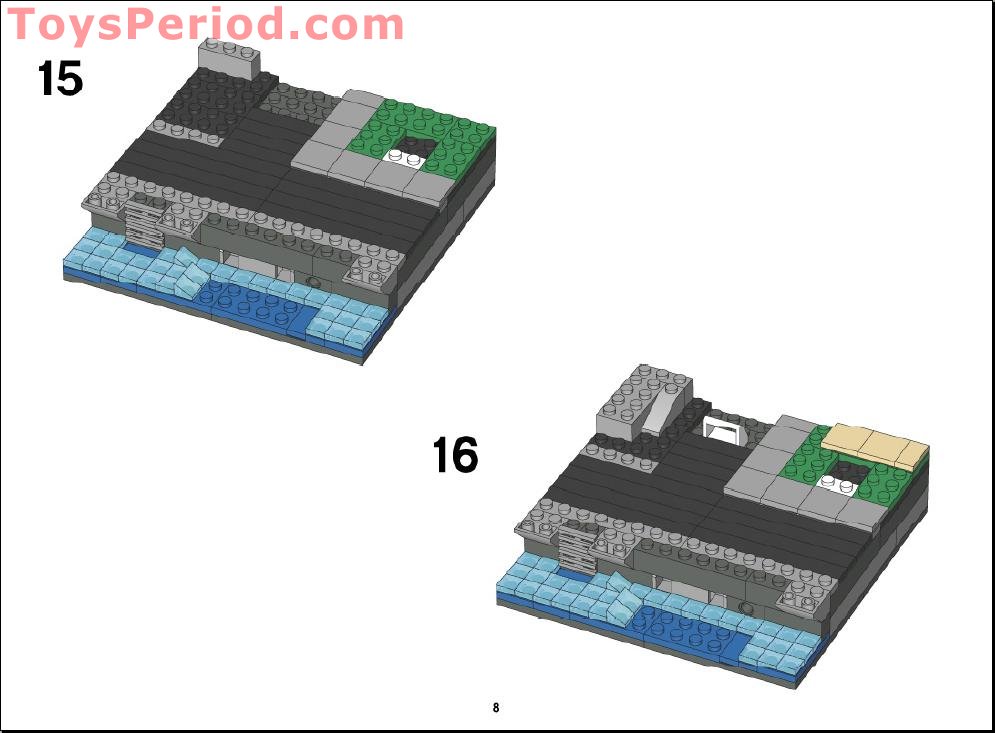 ToysPeriod.com

15

16

8