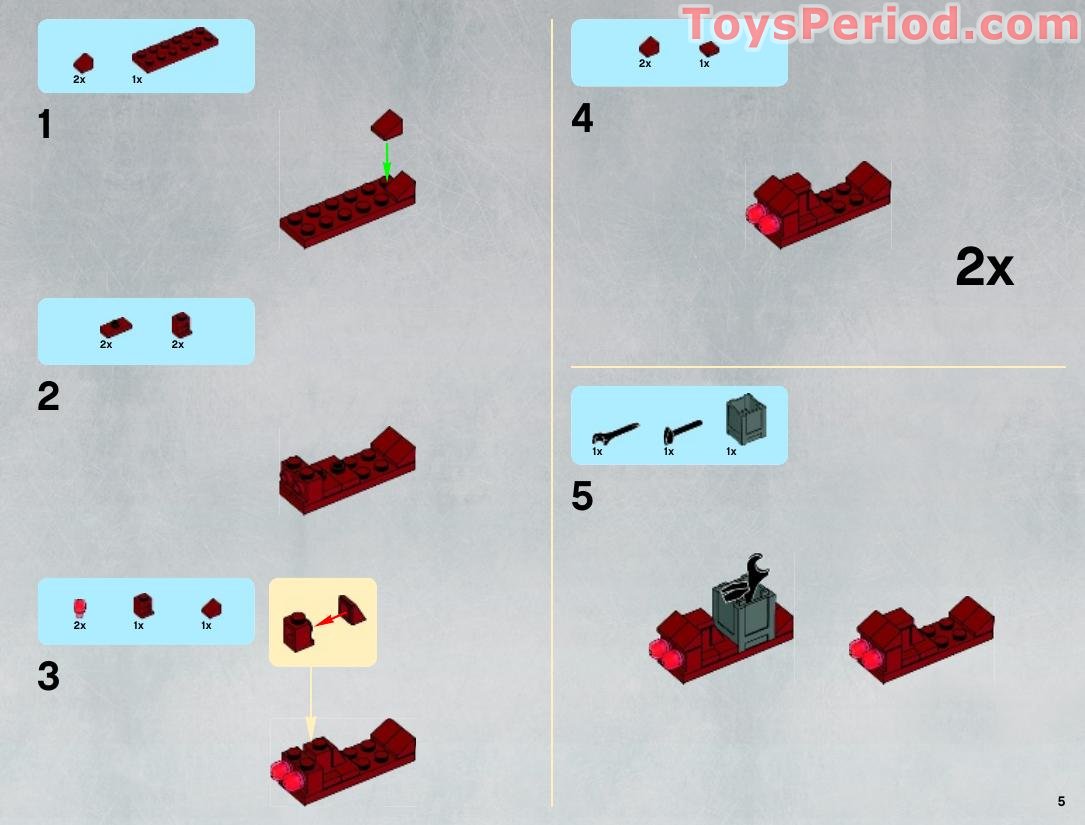 2x 1x

1

2x 2x

2

2x 1x 1x

3

ToysPeriod.com

2x 1x

4

2x

1x 1x 1x

5

5