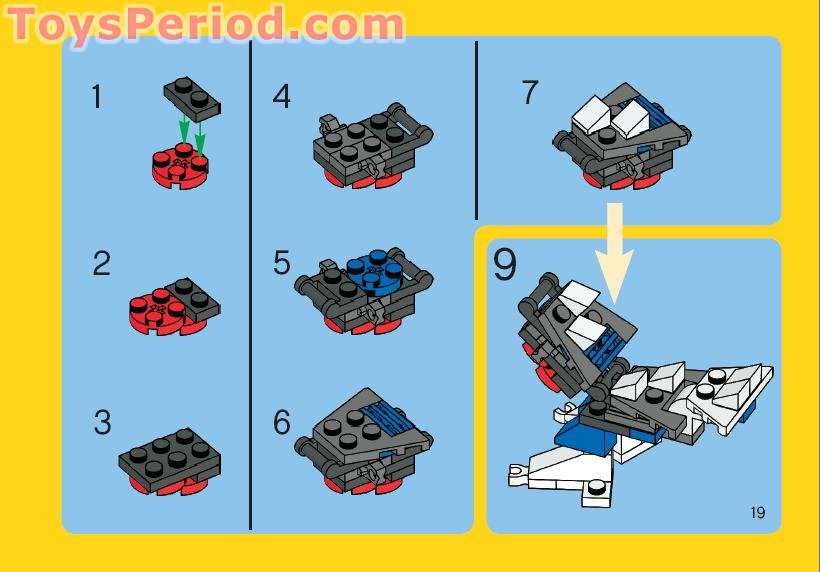 ToysPeriod.com

1

2

3

4

5

6

7

9

19