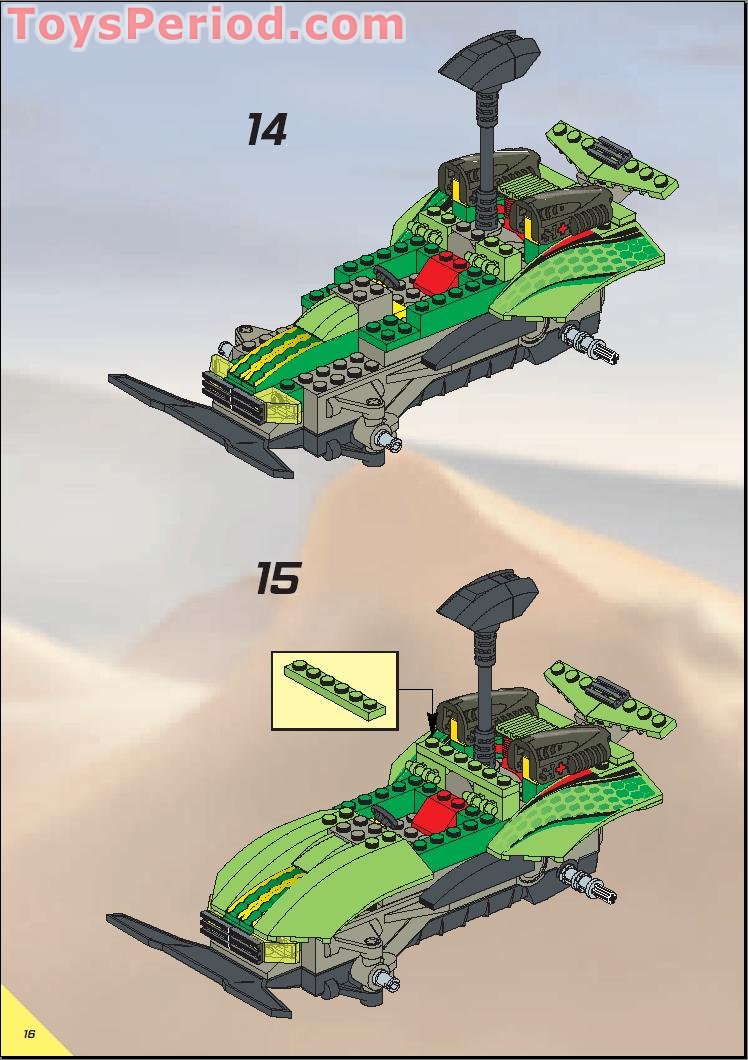 ToysPeriod.com

14

15

16