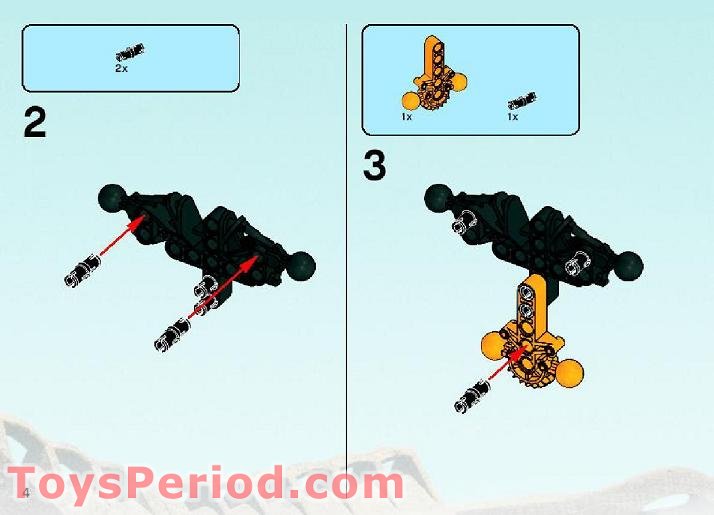 2x

2

1x

1x

3

ToysPeriod.com

4