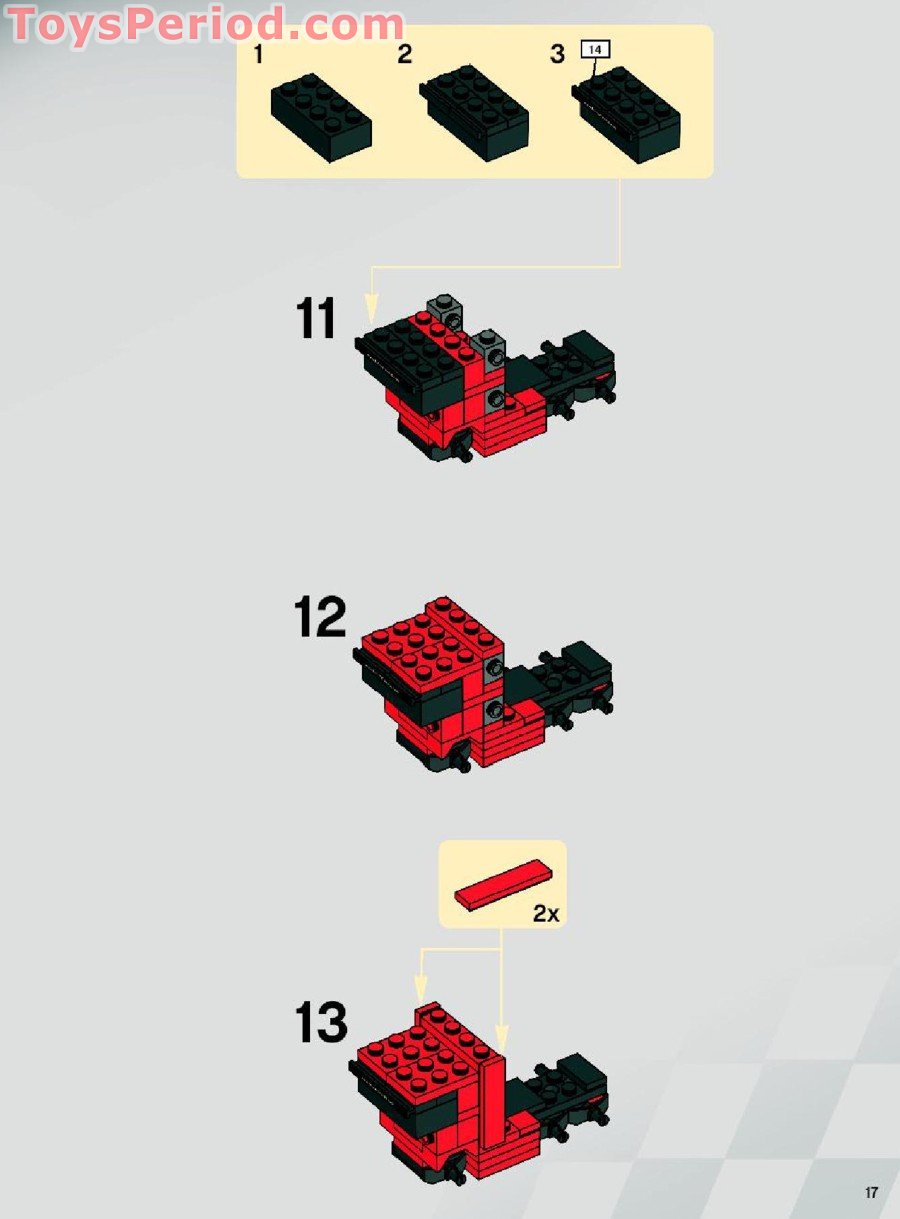 ToysPeriod.com

1

2

3 14

11

12

2x

13

17