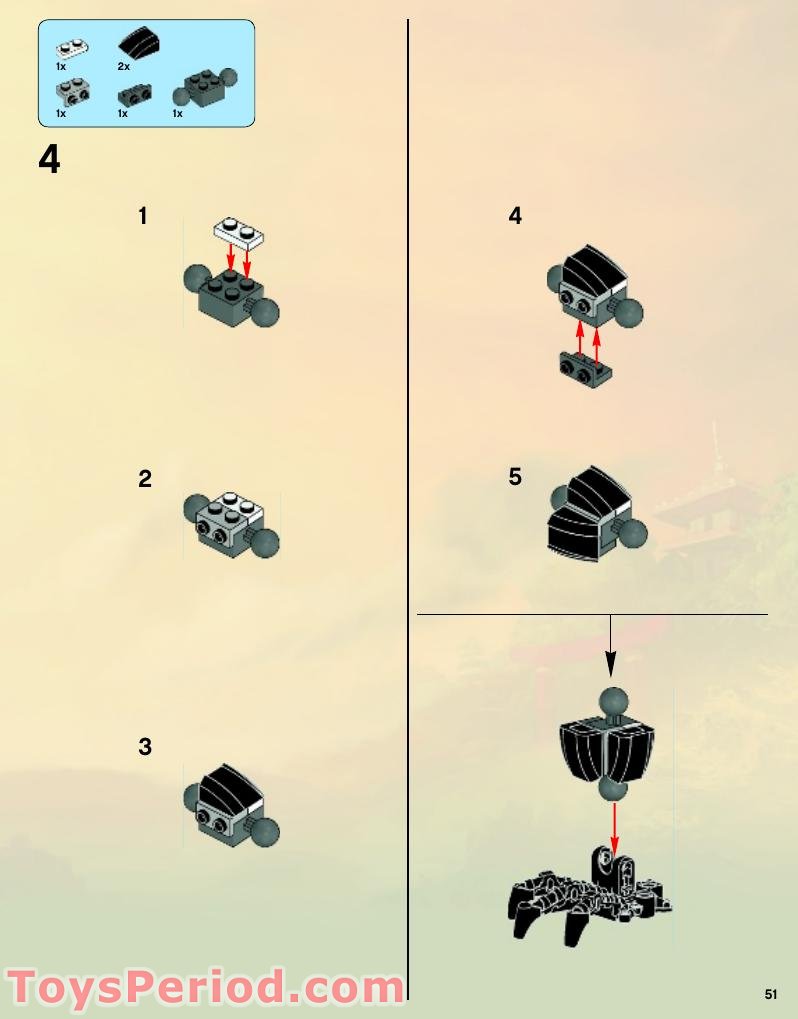 1x
2x
1x
1x
1x

4

1

2

3

4

5

ToysPeriod.com

51