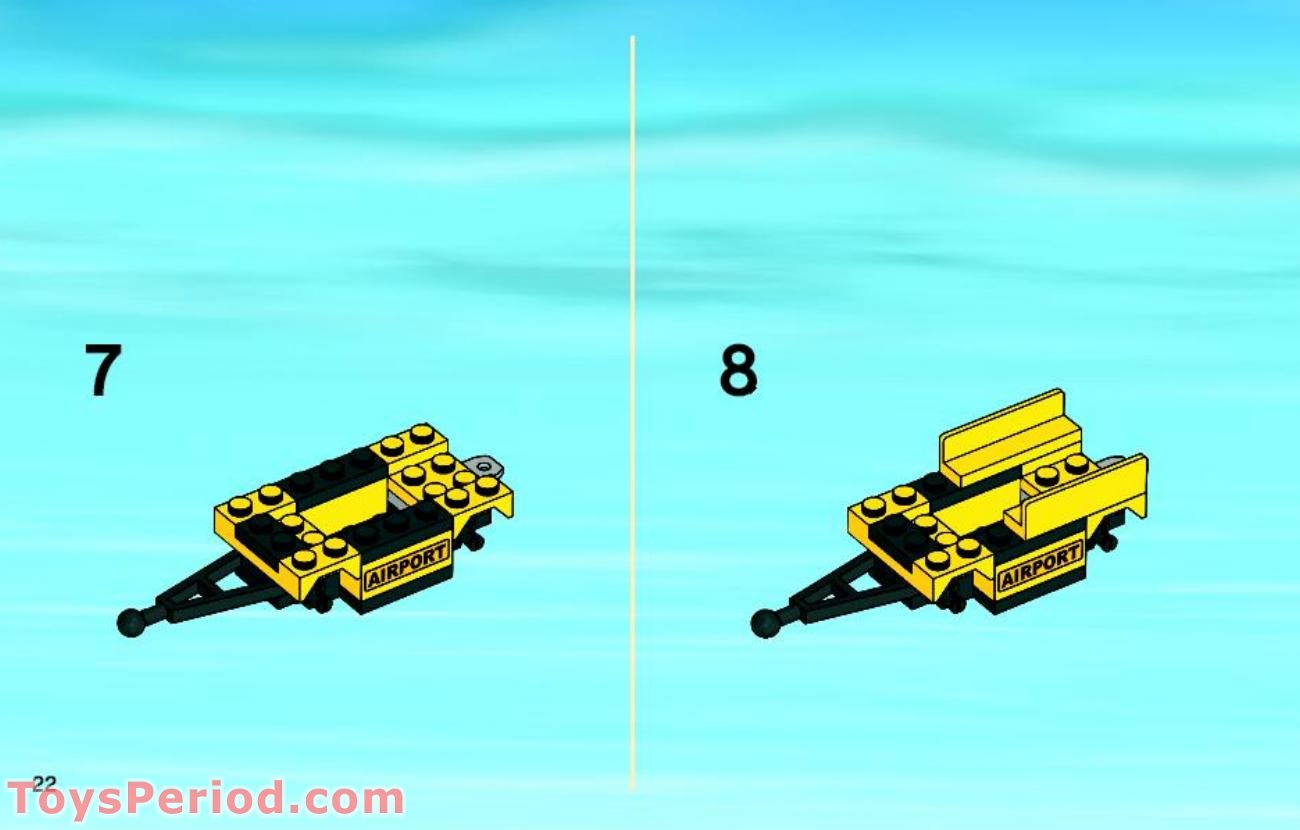 7

AIRPORT

8

AIRPORT

22

ToysPeriod.com