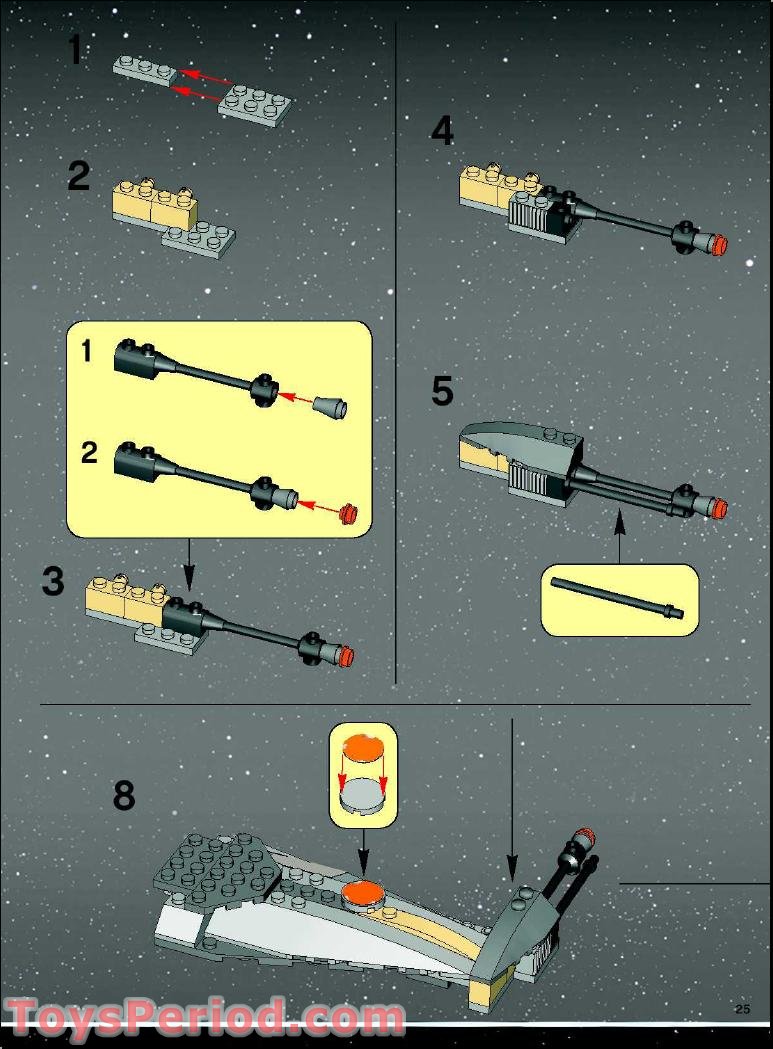 1

2

1

2

3

4

5

8

ToysPeriod.com

25