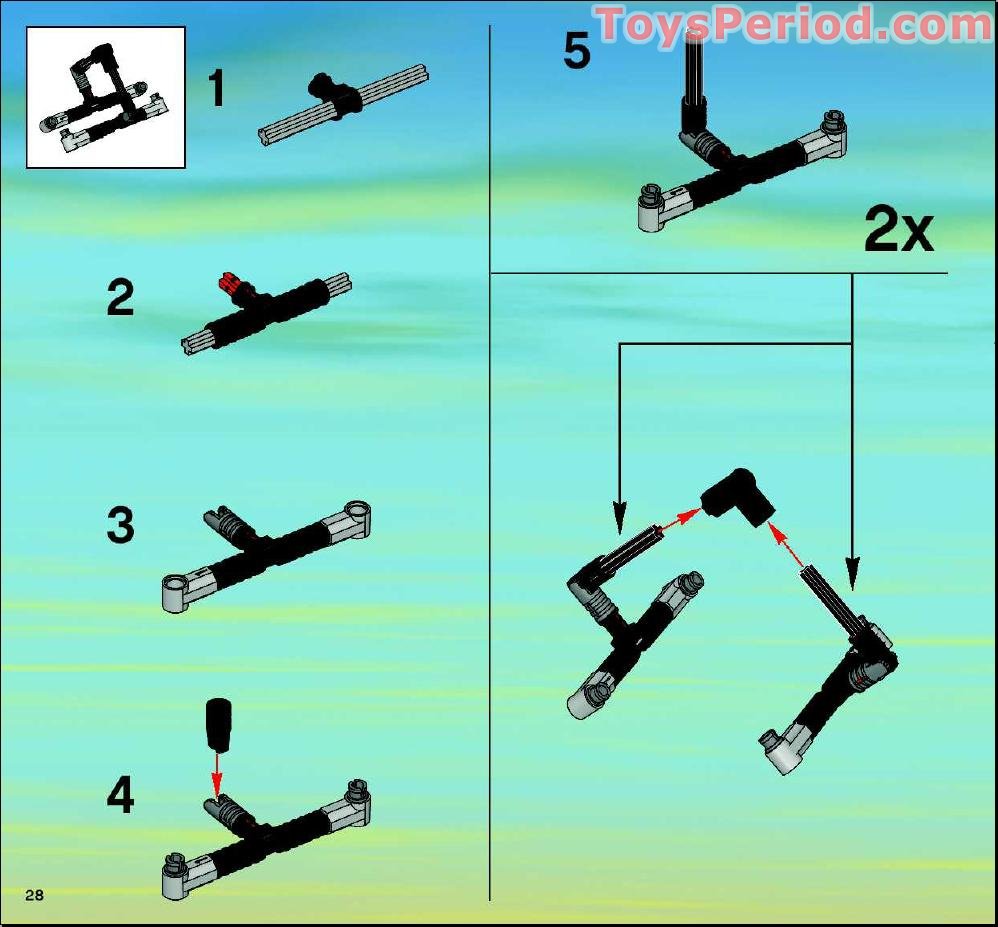 ToysPeriod.com

1

2

3

4

5

2x

28