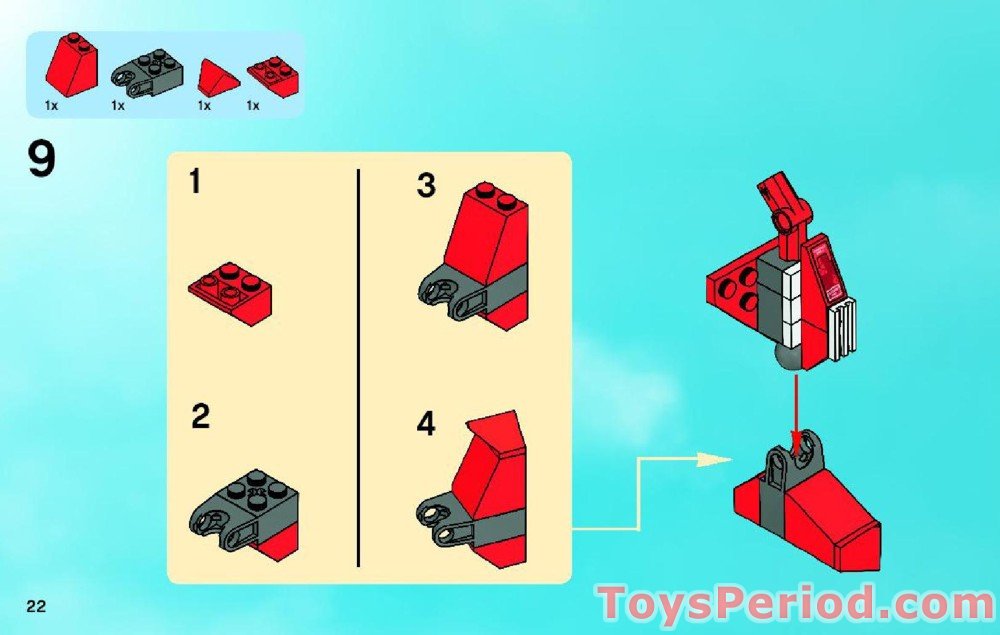 1x 1x 1x 1x

9

1

2

3

4

22

ToysPeriod.com