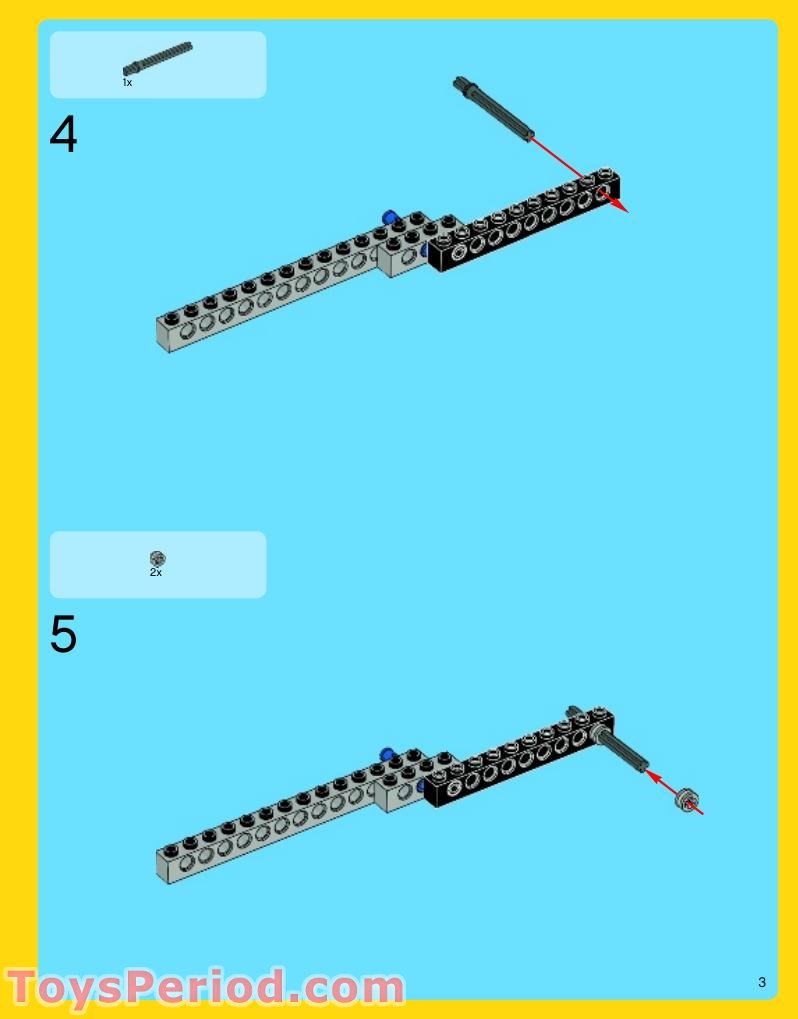 1x

4

2x

5

ToysPeriod.com

3