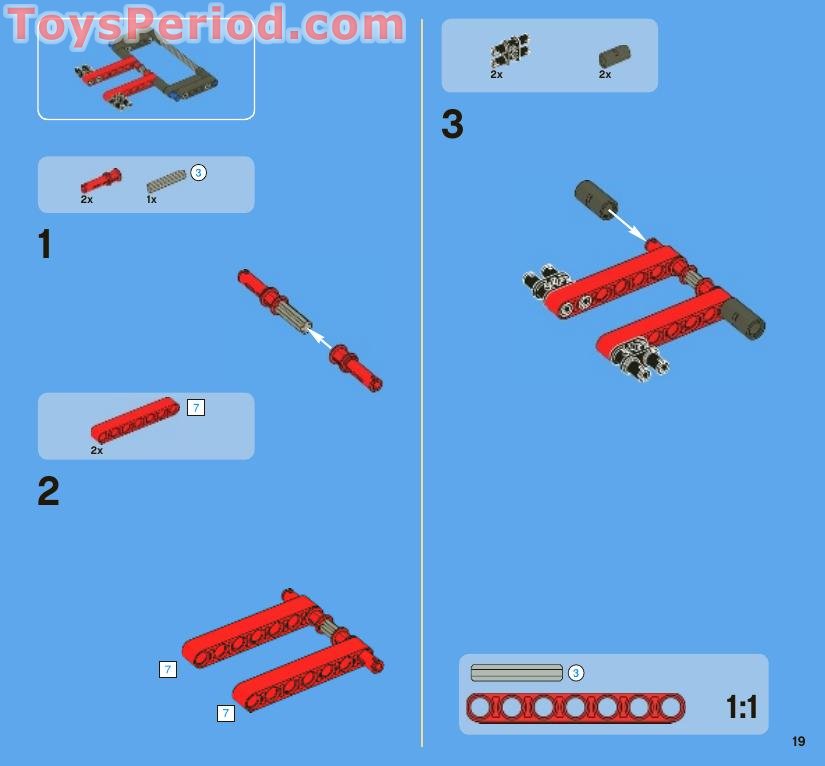 ToysPeriod.com

2x
1x
3

1

7
2x

2

7
7

2x
2x

3

3
1:1

19