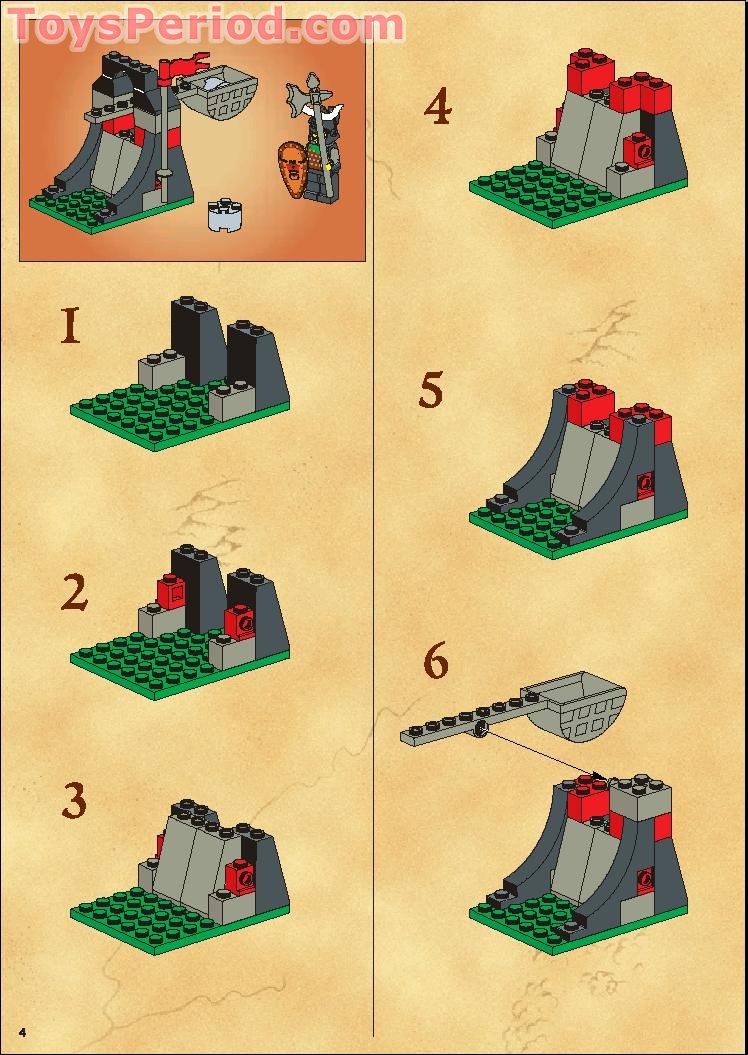 ToysPeriod.com

1

2

3

4

5

6

4