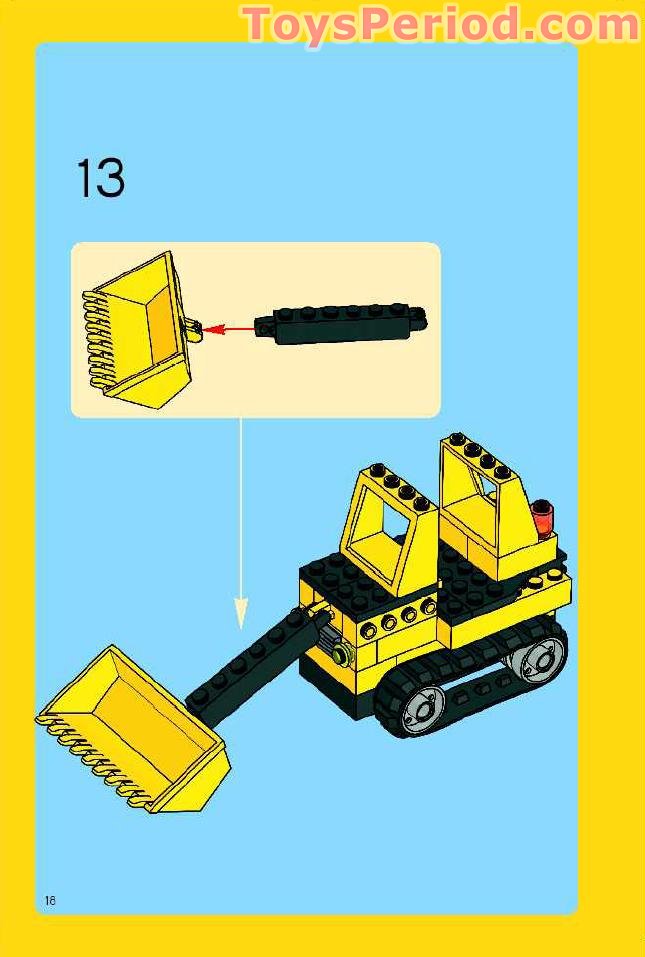 ToysPeriod.com

13

18