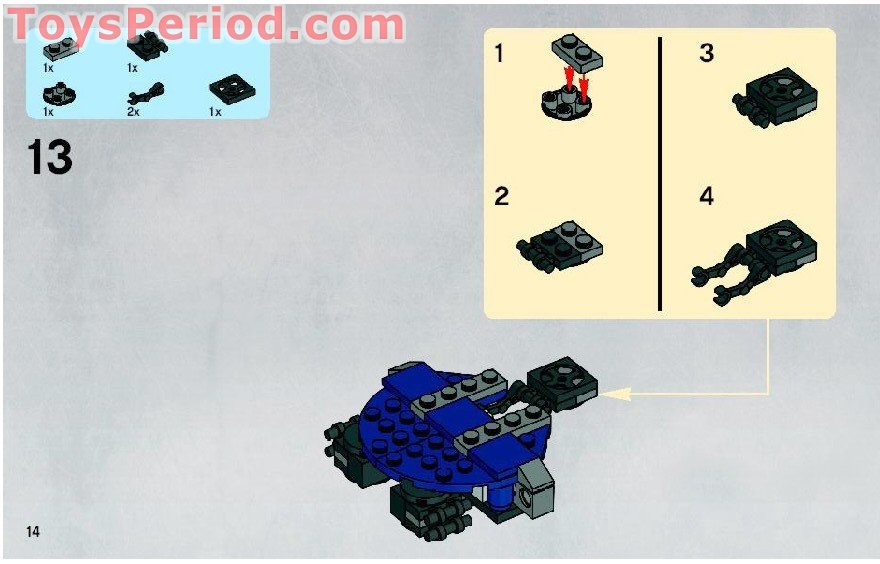 ToysPeriod.com

1x 1x
1x 2x 1x

13

1
2
3
4

14