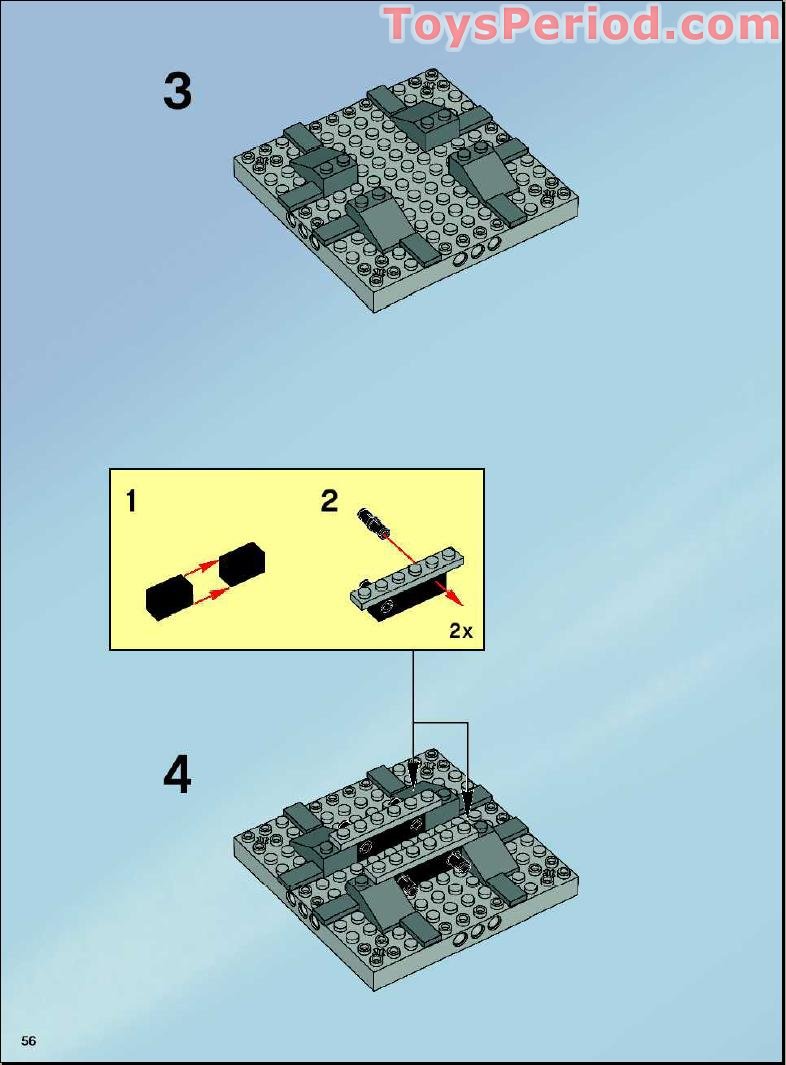 ToysPeriod.com

3

1

2

2x

4

56