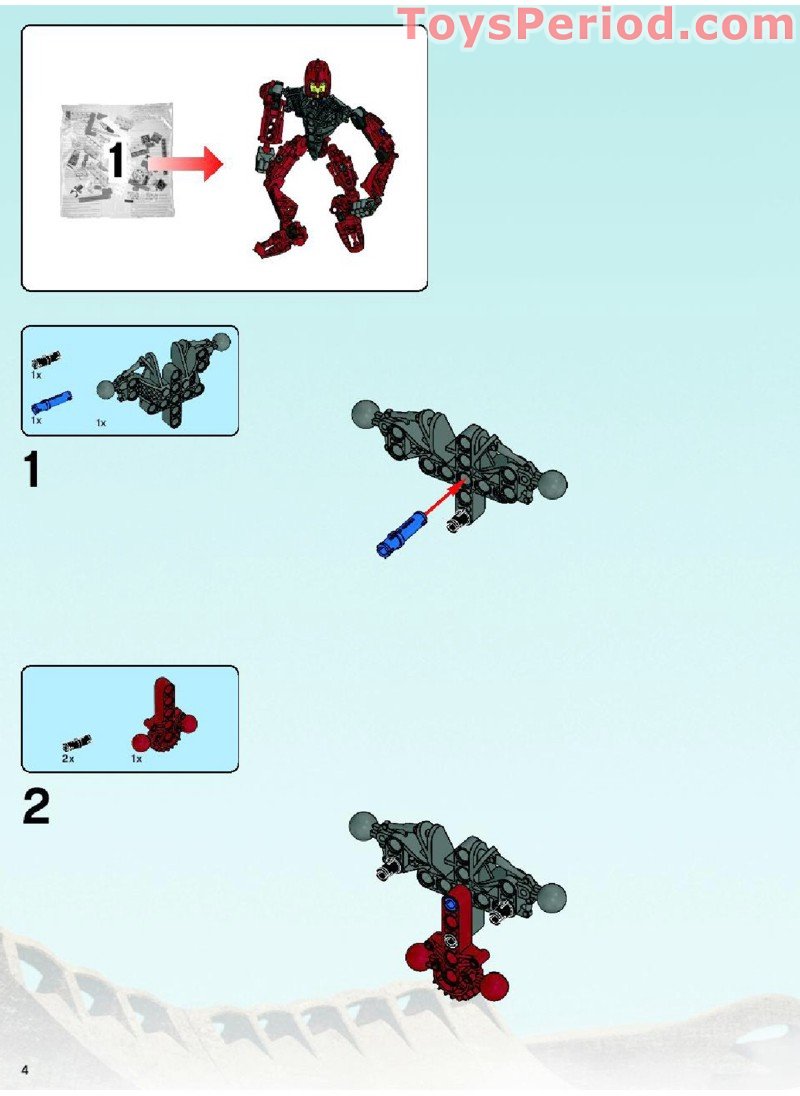 ToysPeriod.com

1

1x
1x
1x

1

2x
1x

2

4