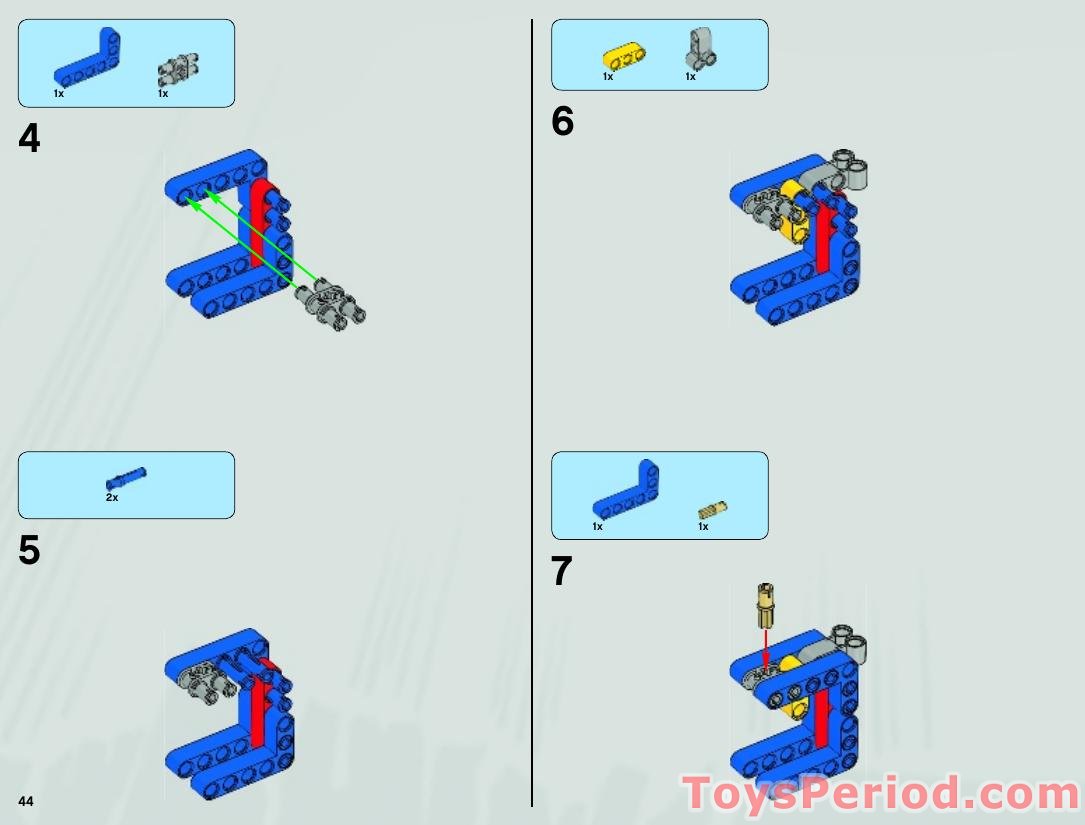 1x 1x

4

2x

5

44

1x 1x

6

1x 1x

7

ToysPeriod.com