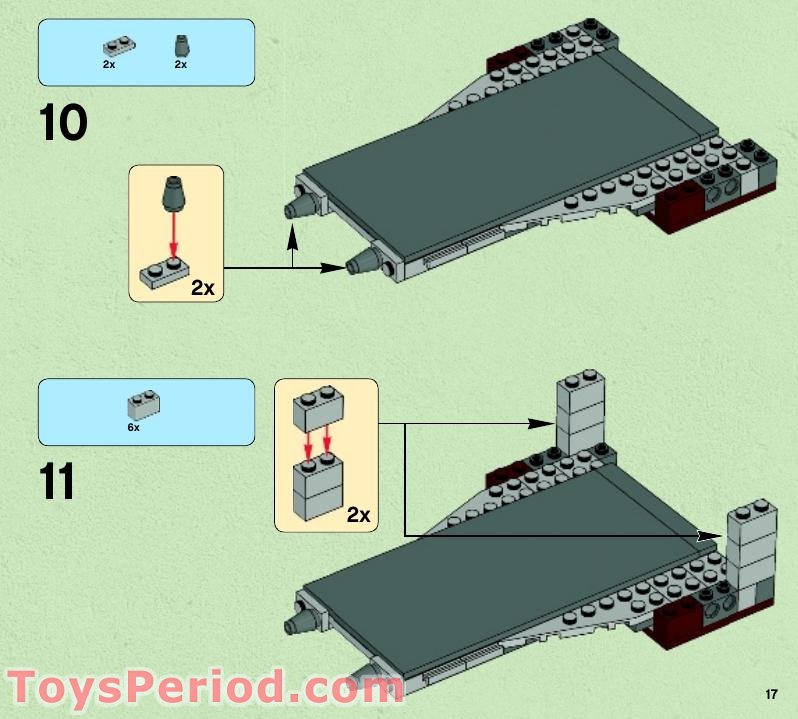 2x 2x

10

2x

6x

11

2x

ToysPeriod.com

17