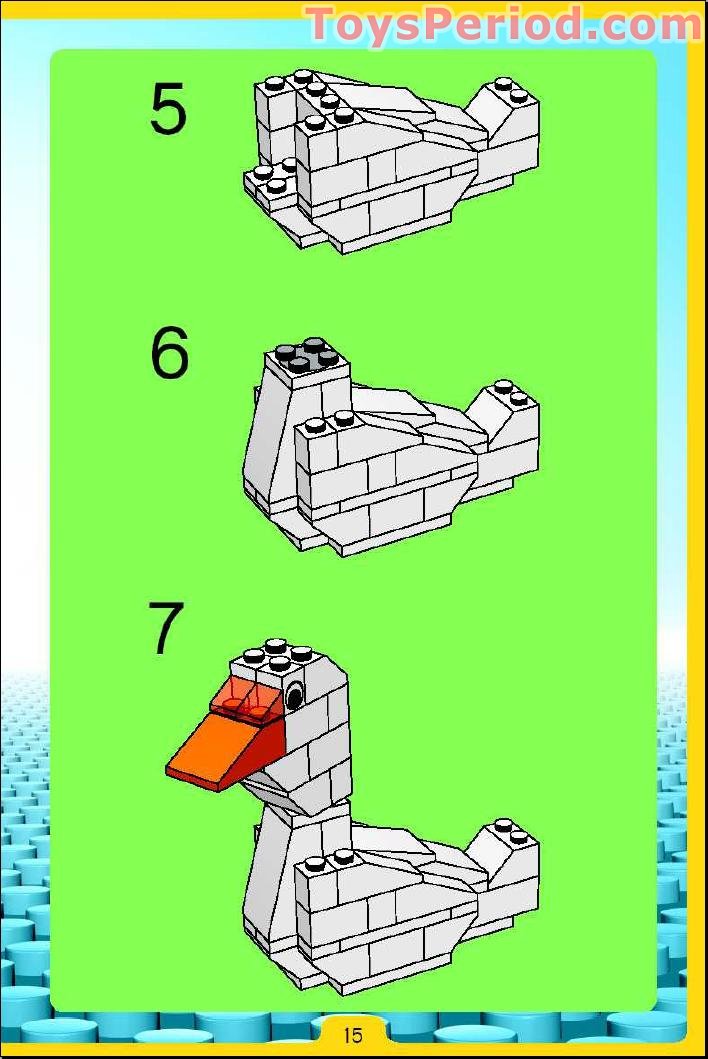 ToysPeriod.com

5

6

7

15