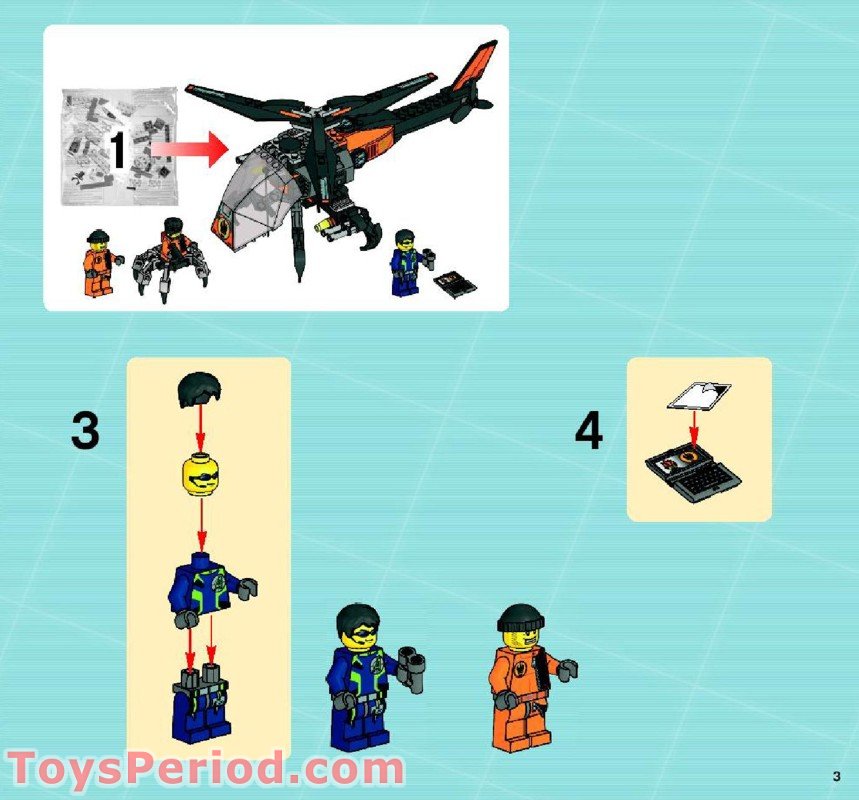 1

3

4

ToysPeriod.com

3