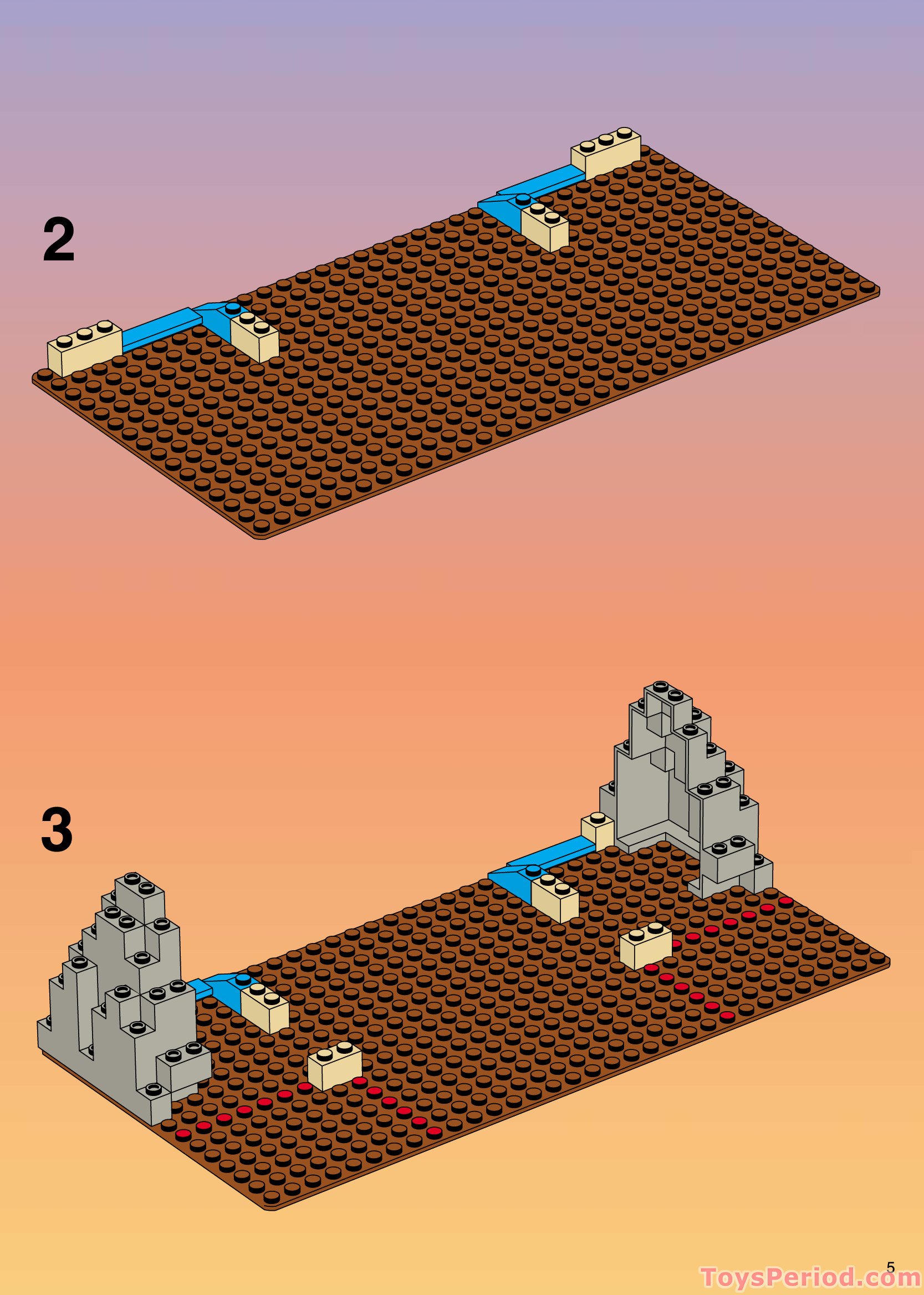 2

3

5

ToysPeriod.com