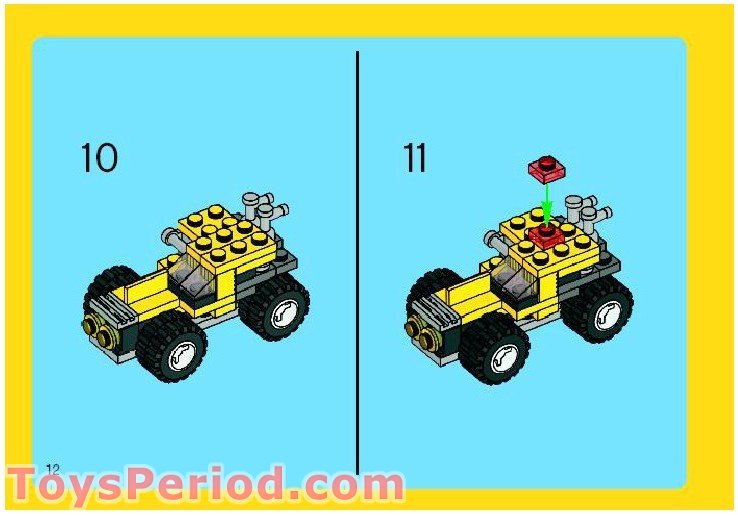 10

11

12

ToysPeriod.com