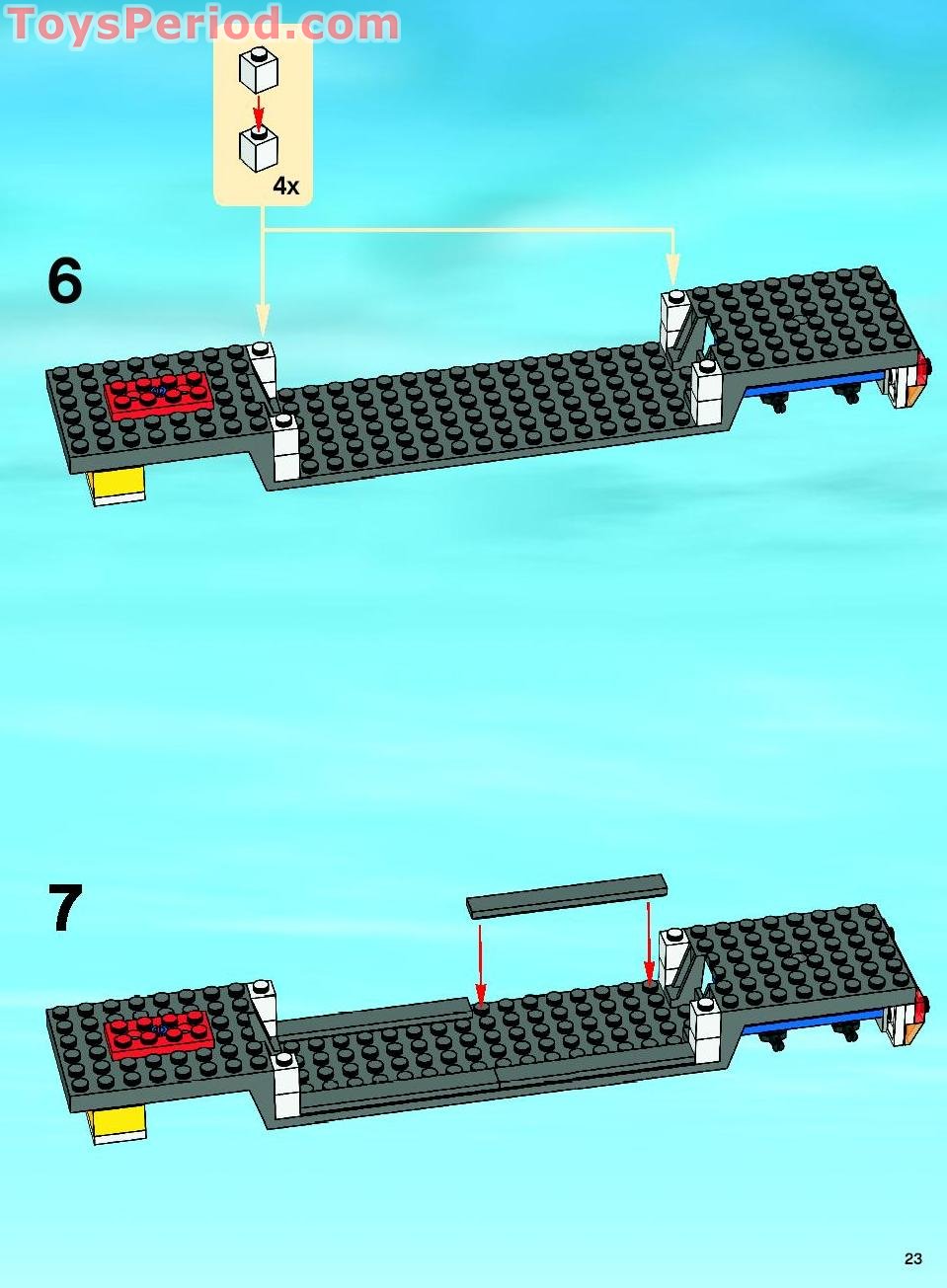 ToysPeriod.com

4x

6

7

23