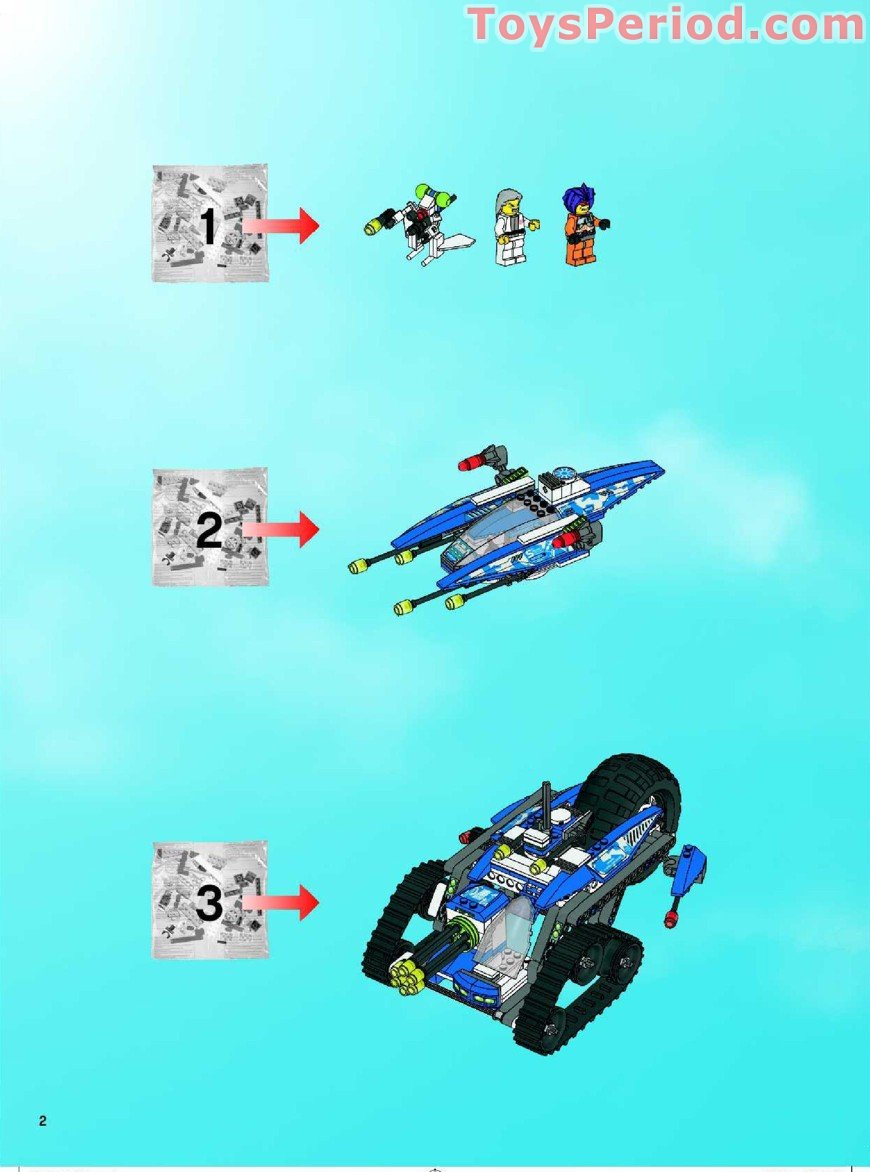 ToysPeriod.com

1

2

3

2