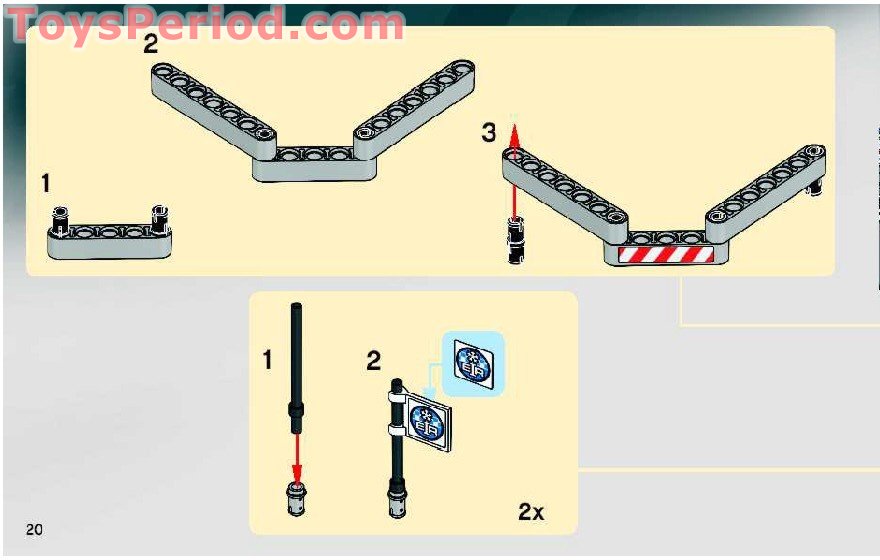 ToysPeriod.com

2

1

3

1

2

EIA

EIA

2x

20