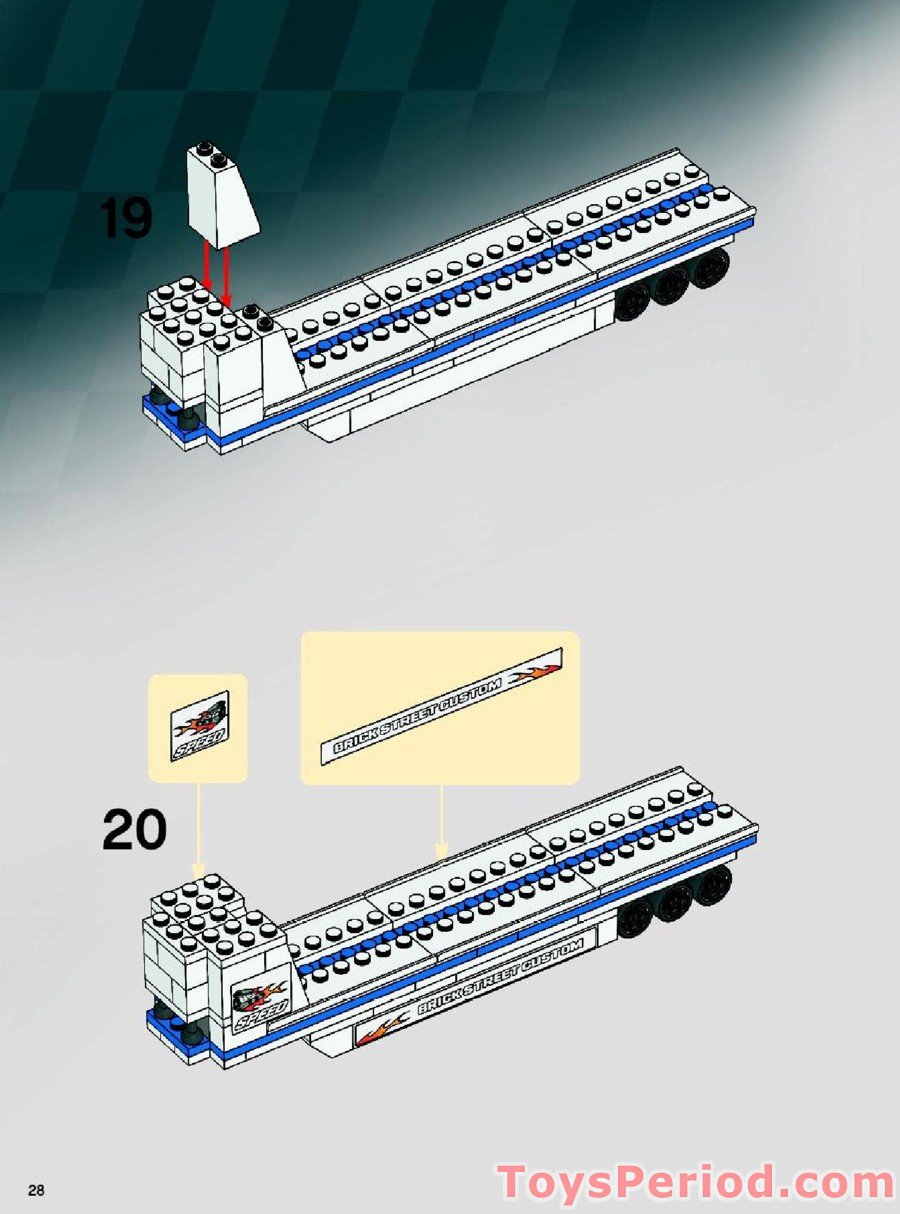 19

SPEED

BRICK STREET CUSTOM

20

SPEED

BRICK STREET CUSTOM

28

ToysPeriod.com