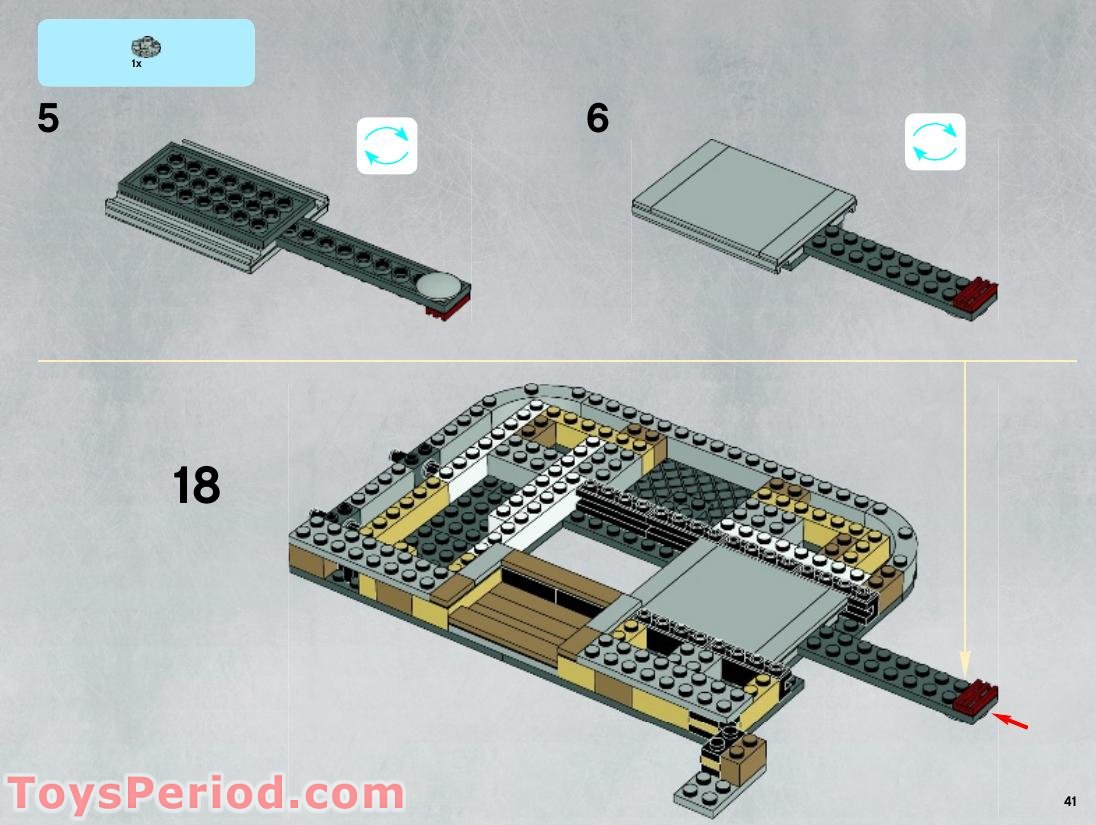 1x

5

6

18

ToysPeriod.com

41