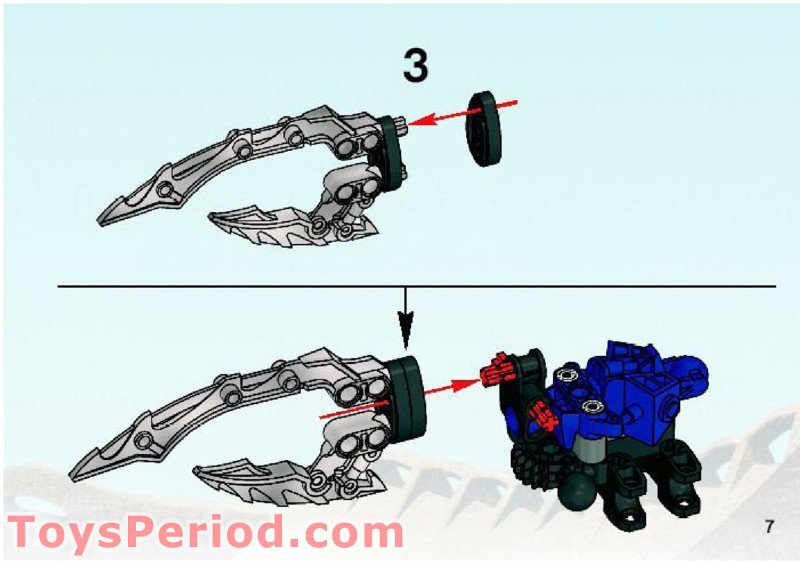 3

ToysPeriod.com

7