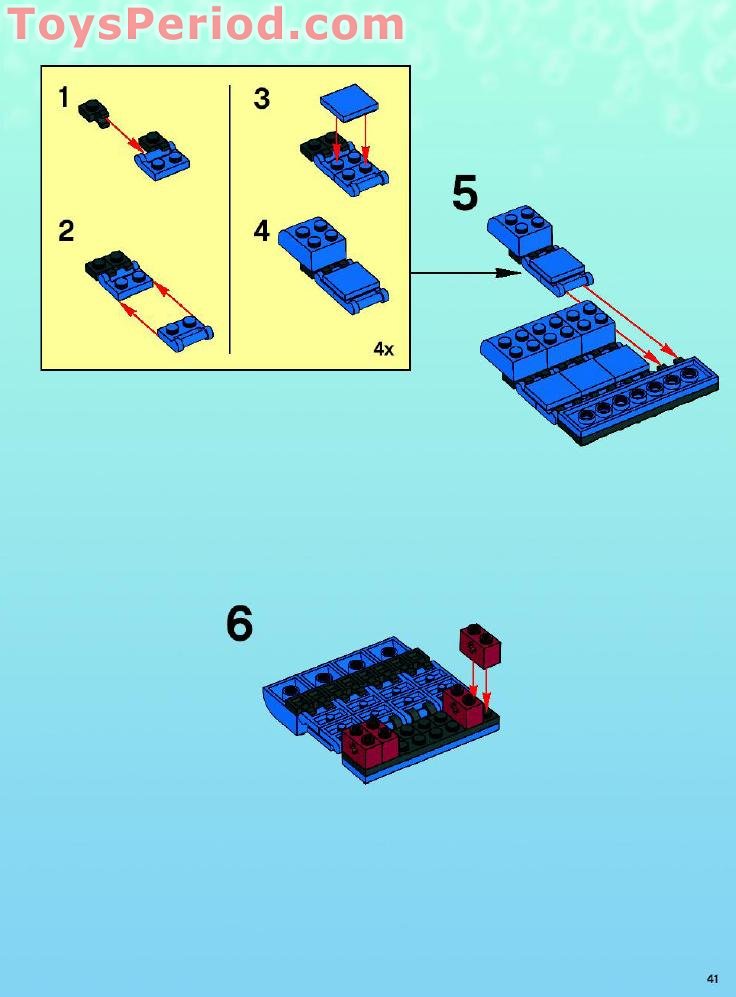 ToysPeriod.com

1

2

3

4

4x

5

6

41