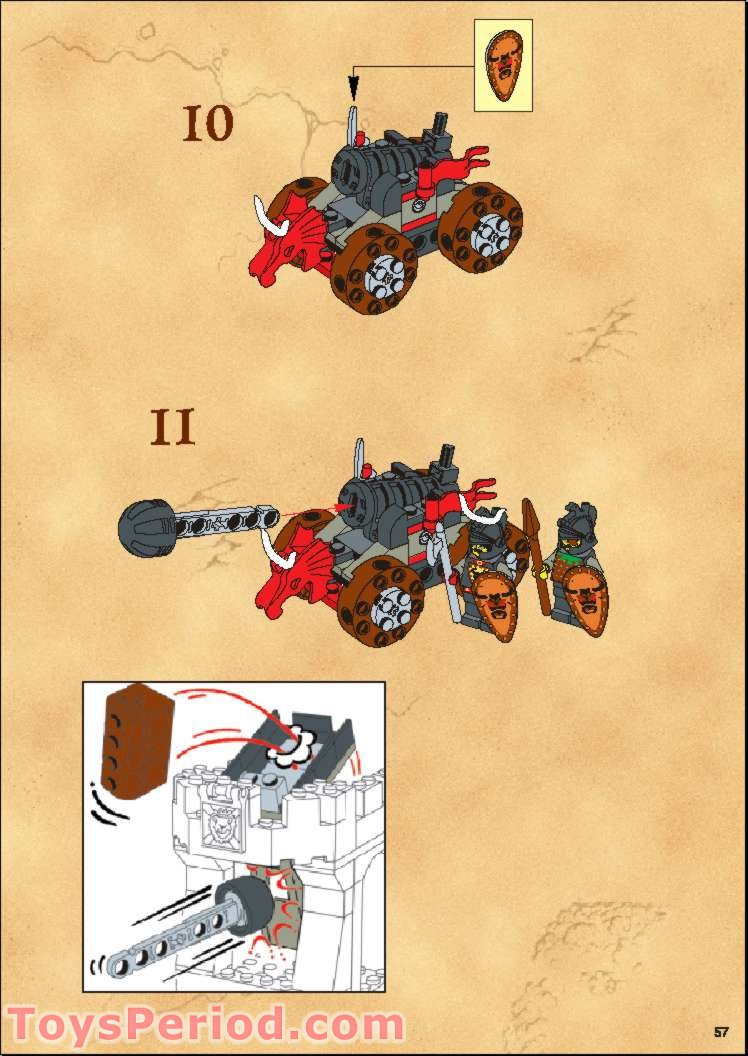 10

11

ToysPeriod.com

57