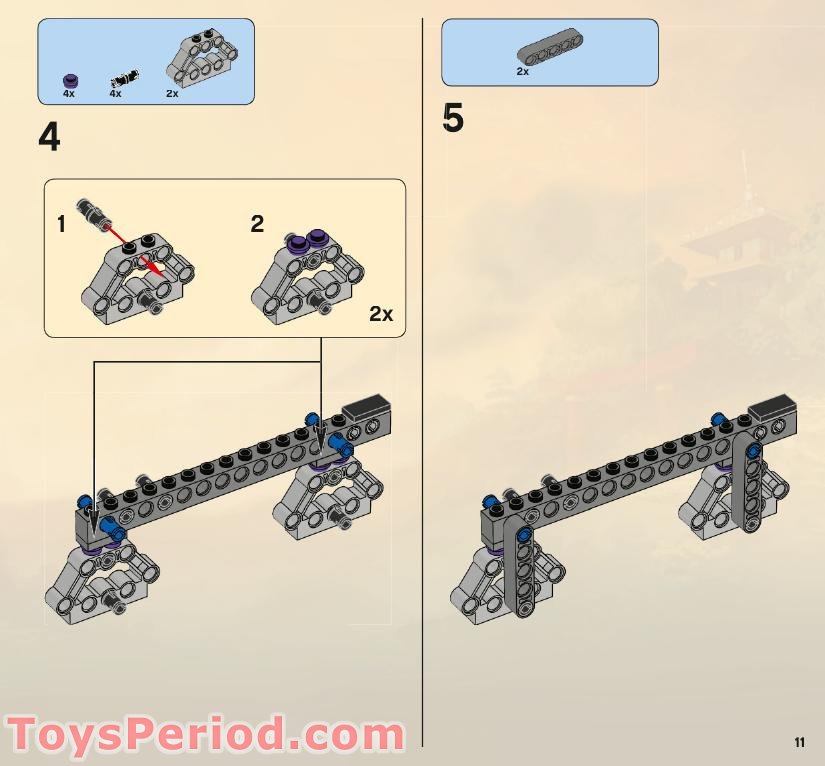 4x 4x 2x

4

1

2

2x

2x

5

ToysPeriod.com

11