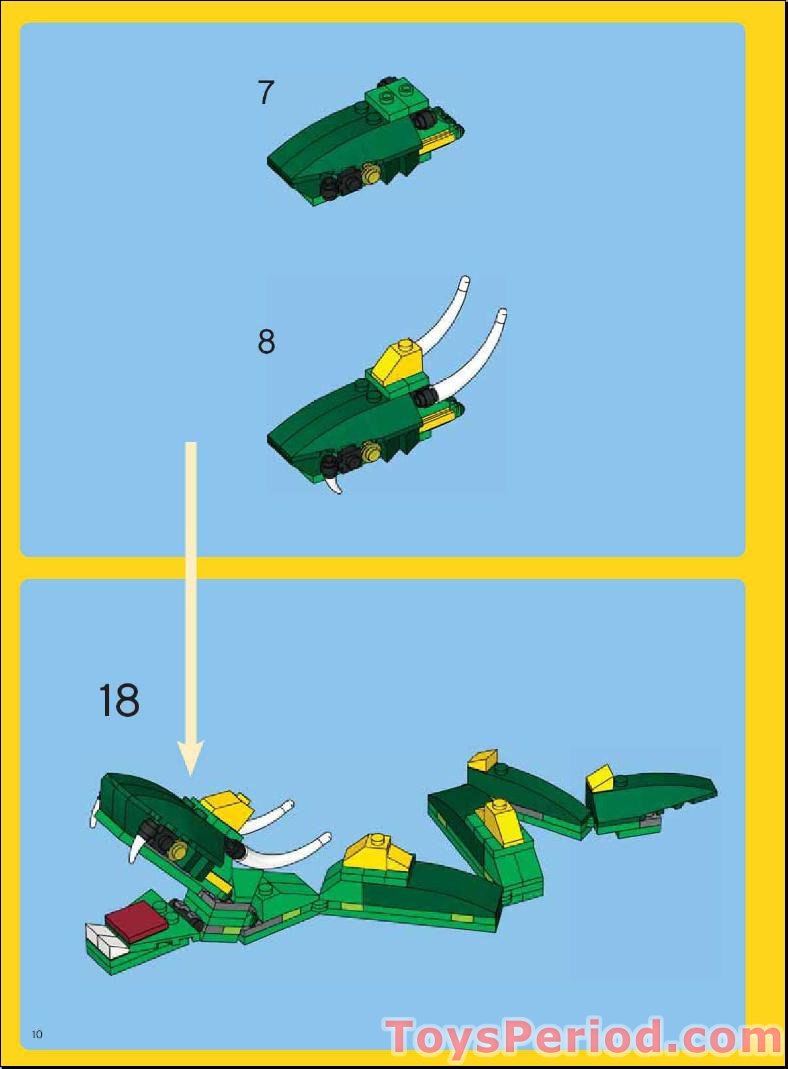 7

8

18

10

ToysPeriod.com