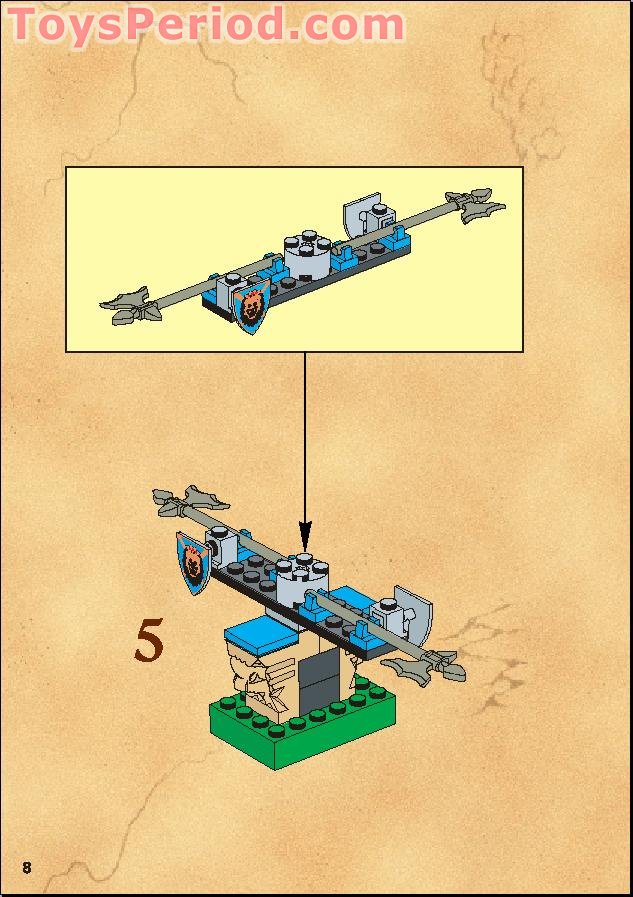 ToysPeriod.com

5

8