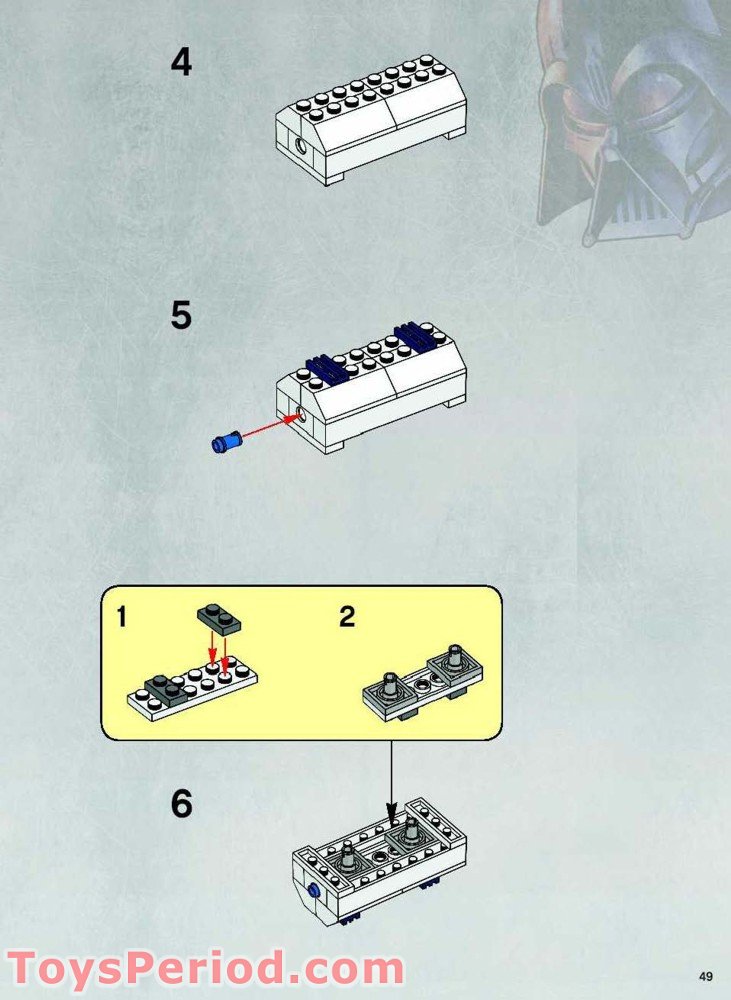 4

5

1

2

6

ToysPeriod.com

49