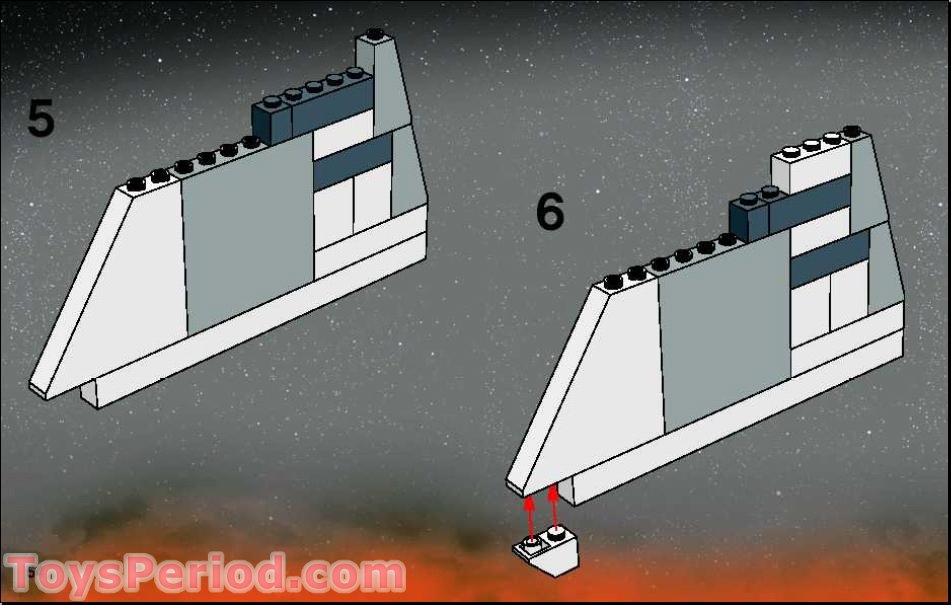 5

6

ToysPeriod.com