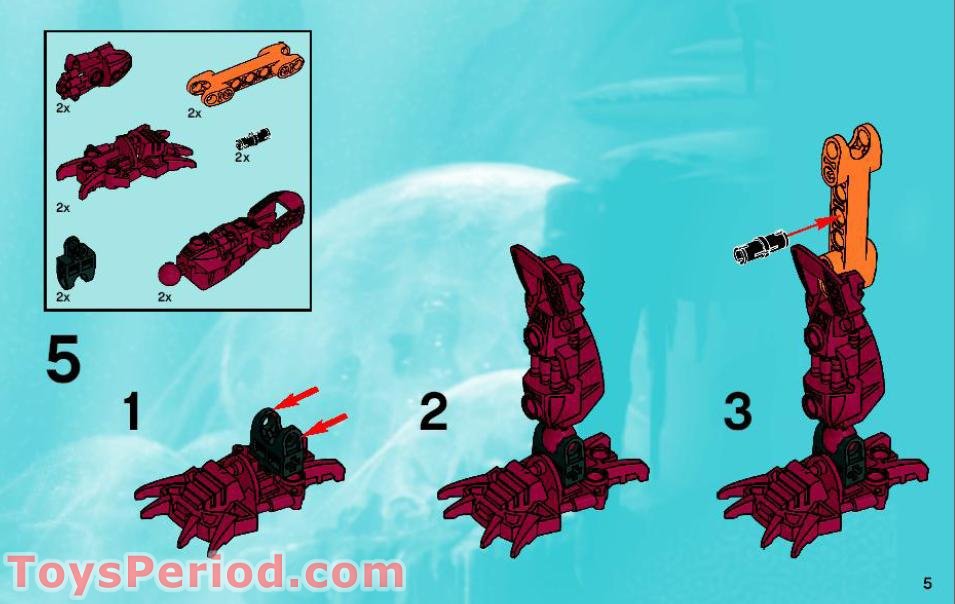 2x
2x
2x
2x
2x
2x

5

1

2

3

ToysPeriod.com

5