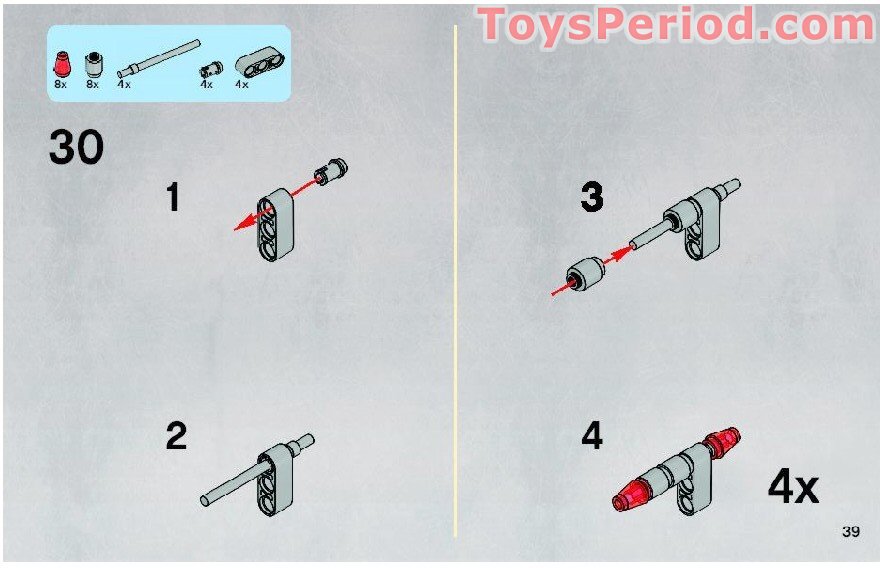 ToysPeriod.com

8x 8x 4x 4x 4x

30

1

2

3

4

4x

39