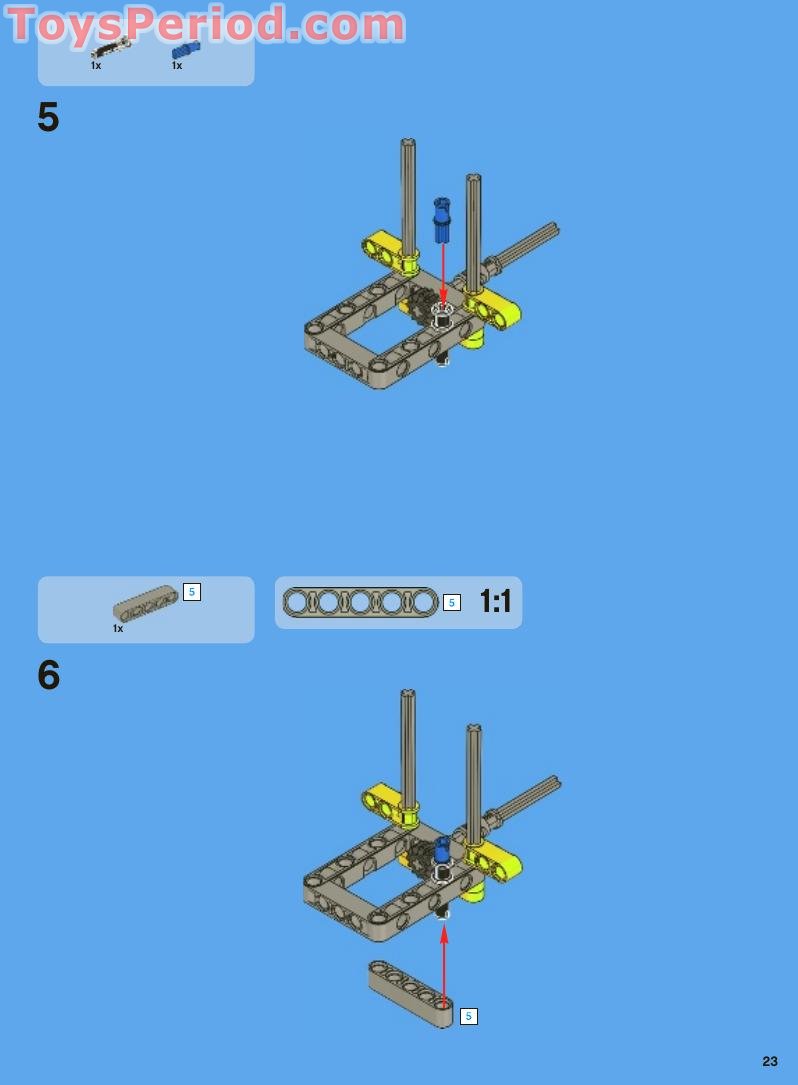 ToysPeriod.com

1x 1x

5

5

1x

5 1:1

6

5

23