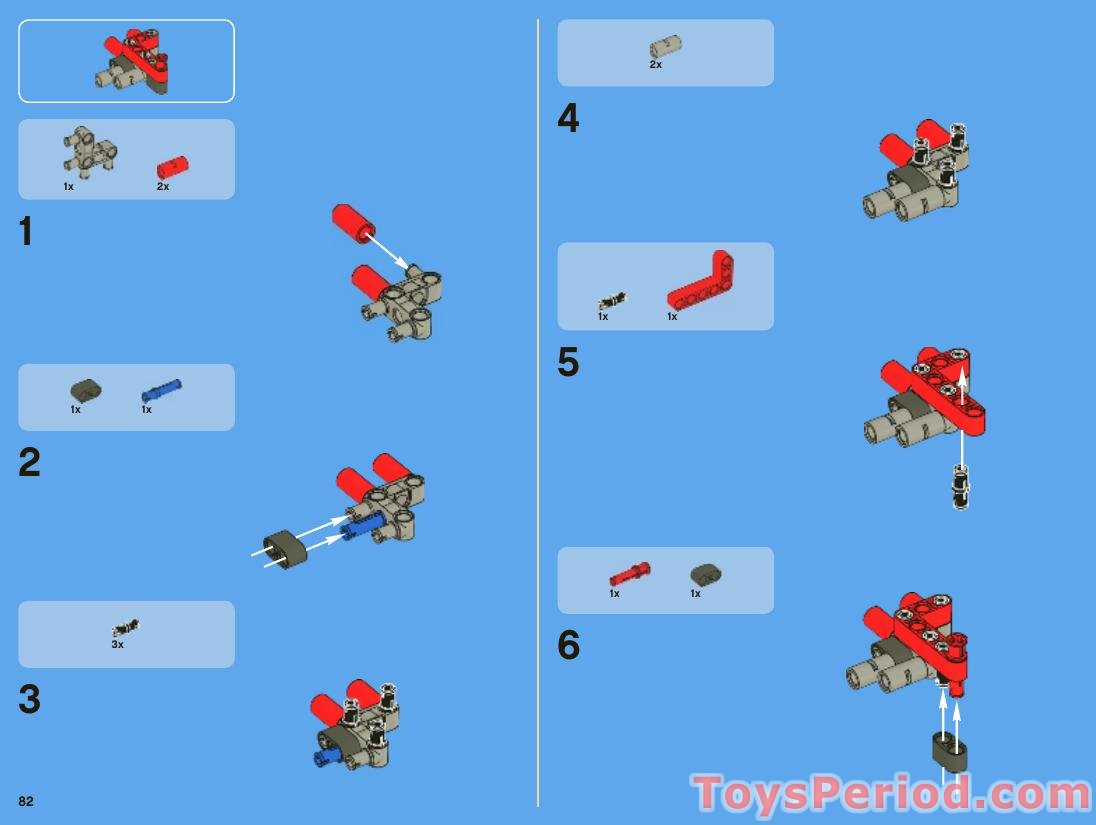 1x 2x

1

1x 1x

2

3x

3

82

2x

4

1x 1x

5

1x 1x

6

ToysPeriod.com