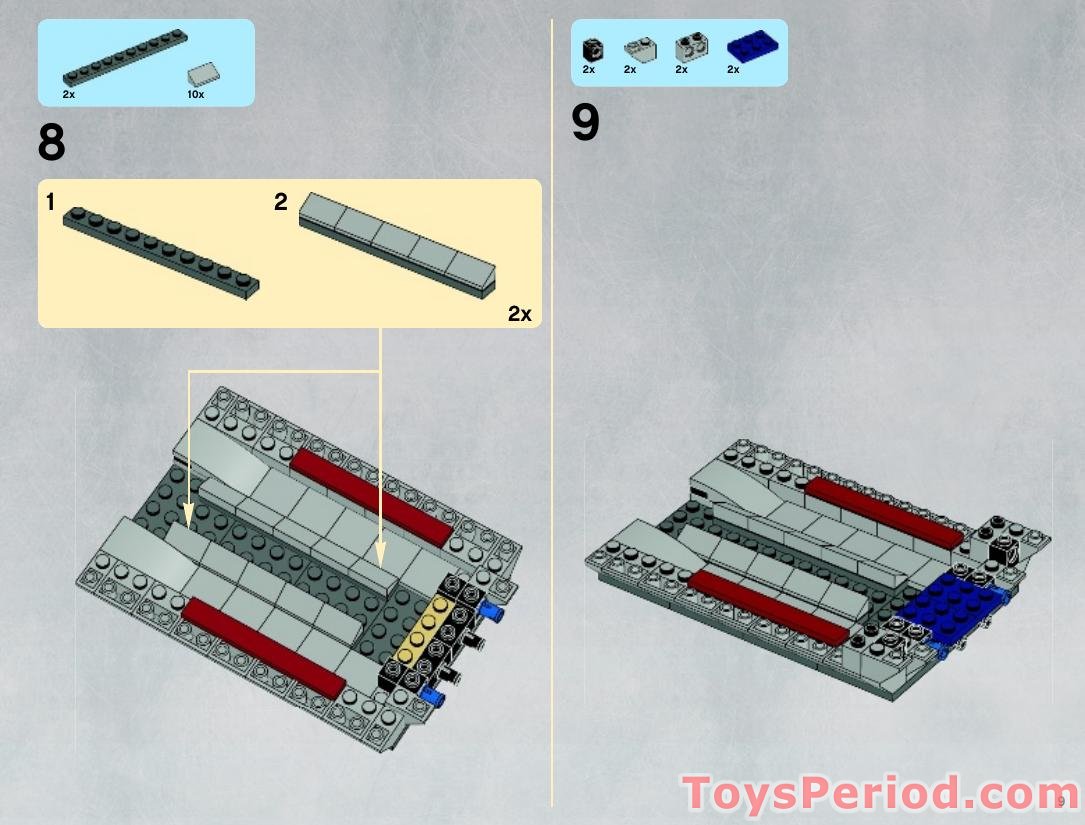 2x
10x

8

1
2
2x

2x
2x
2x
2x

9

ToysPeriod.com
9