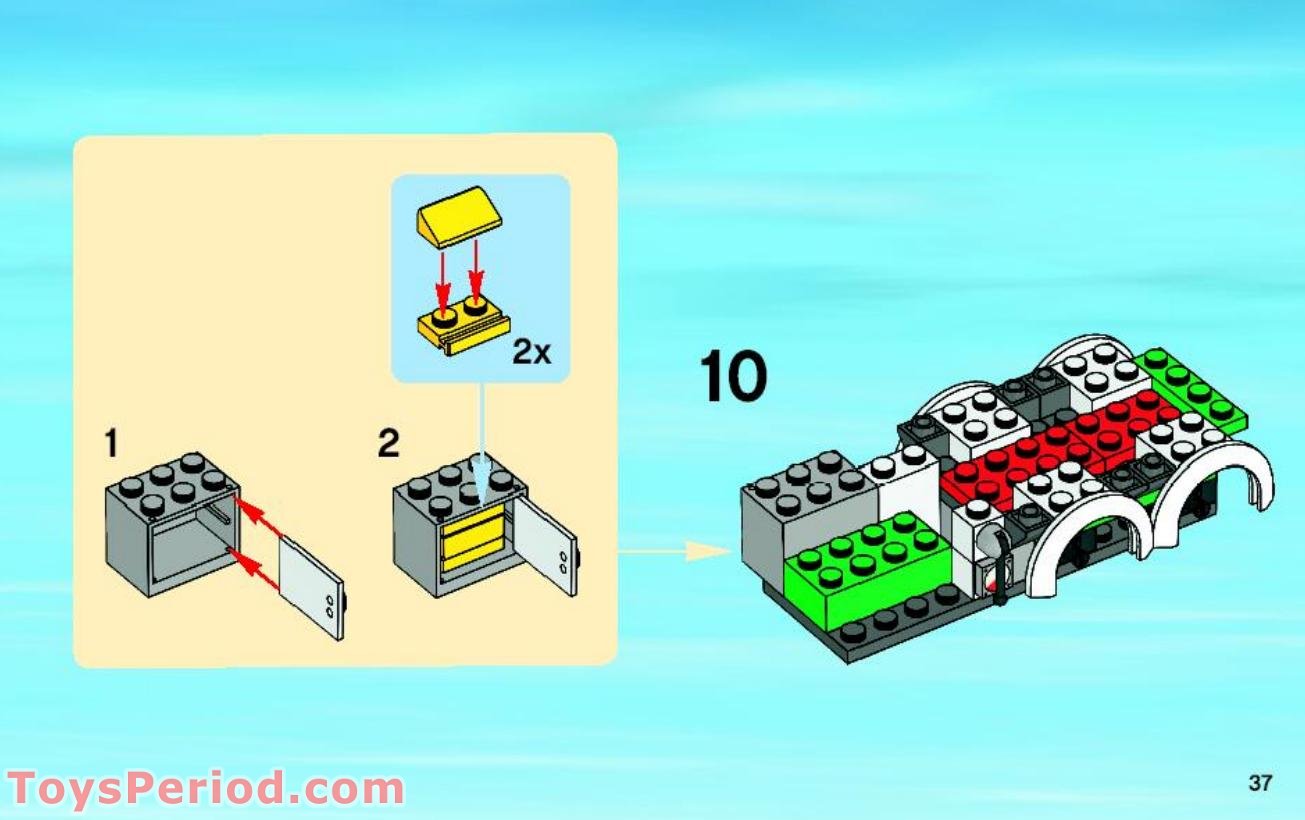 2x

1

2

10

ToysPeriod.com

37