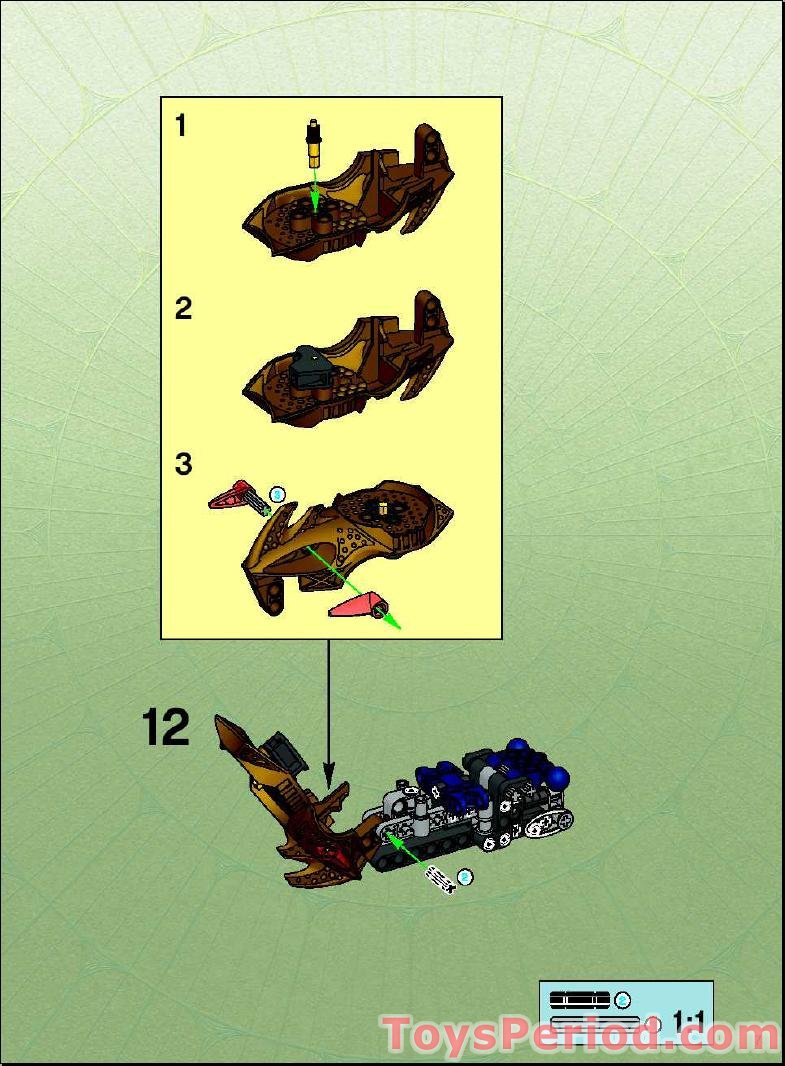 1

2

3

12

1:1

ToysPeriod.com