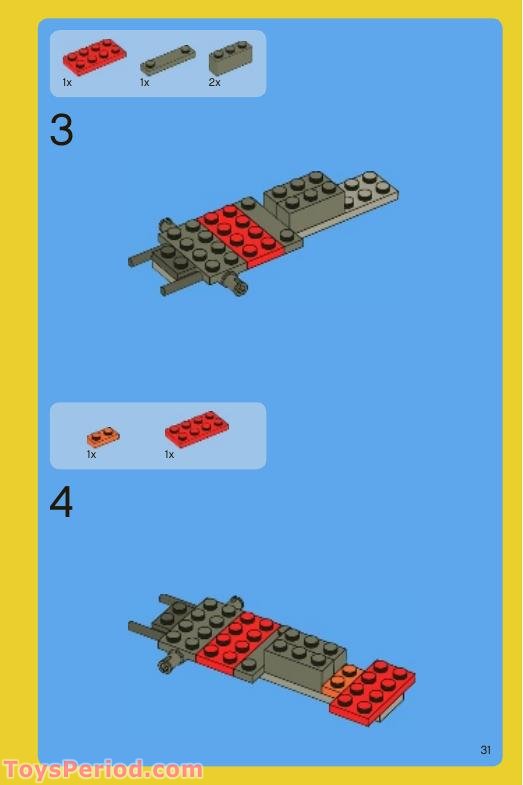 1x 1x 2x

3

1x 1x

4

31

ToysPeriod.com